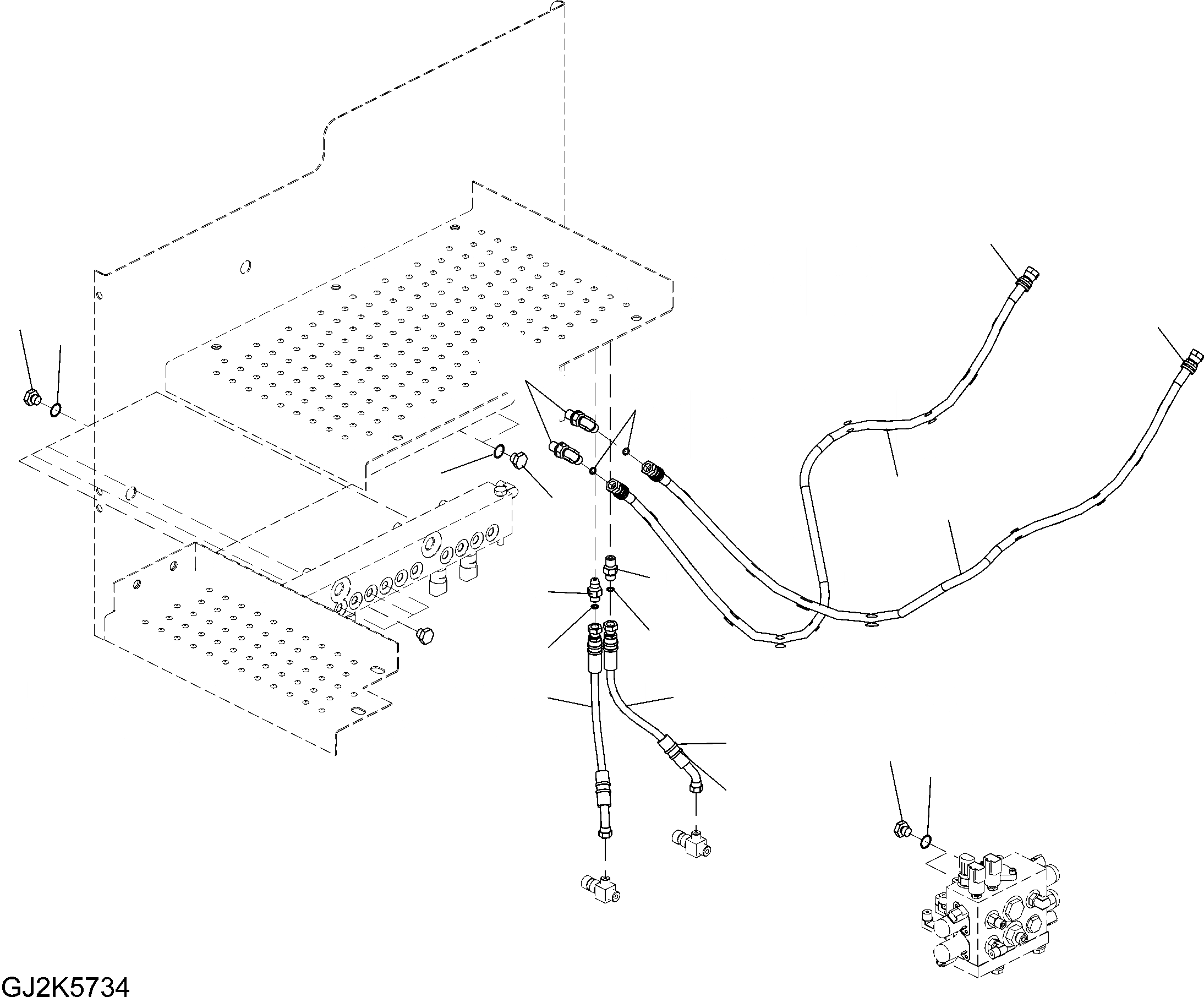 GJ2K5734