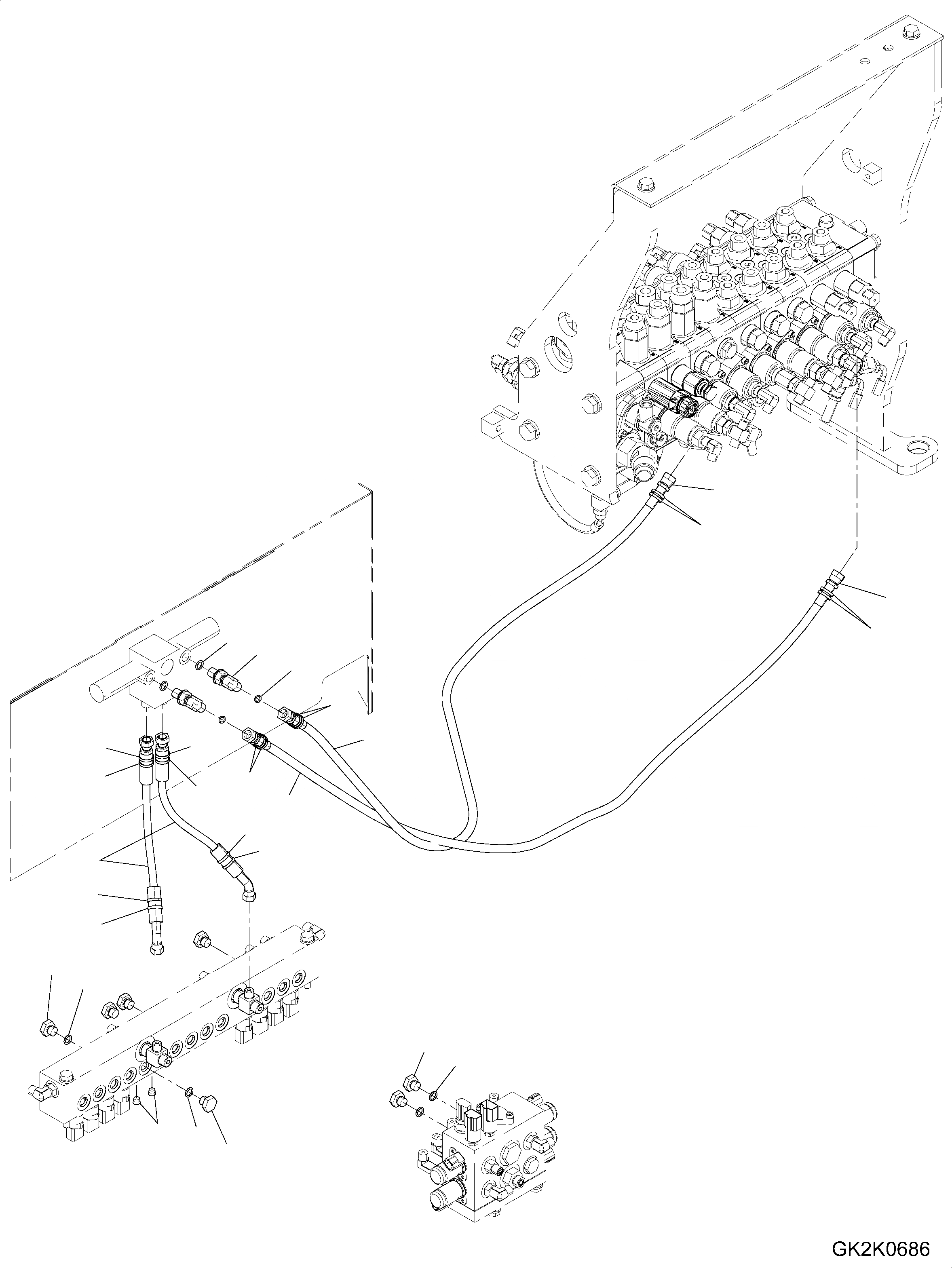 GK2K0686