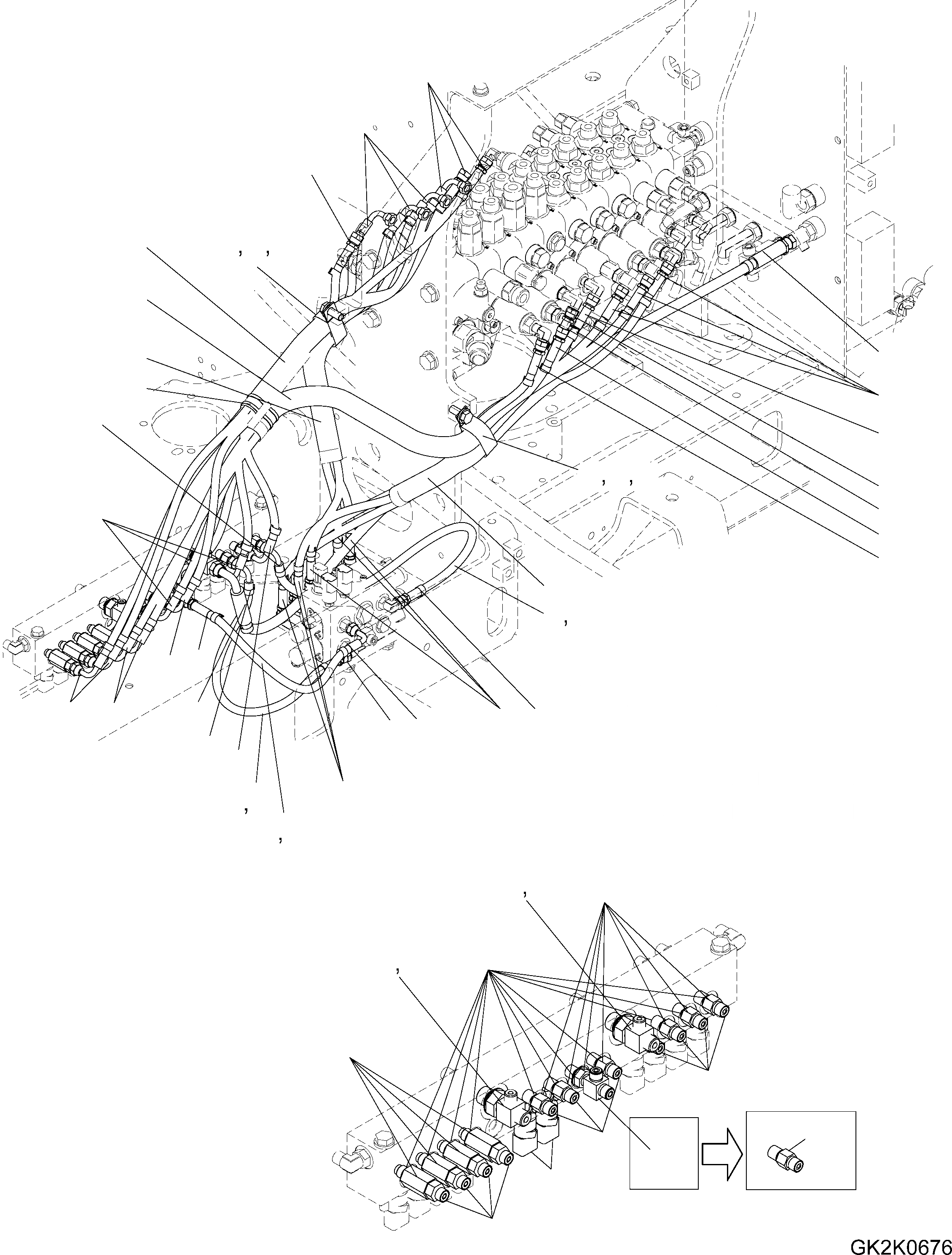 GK2K0676