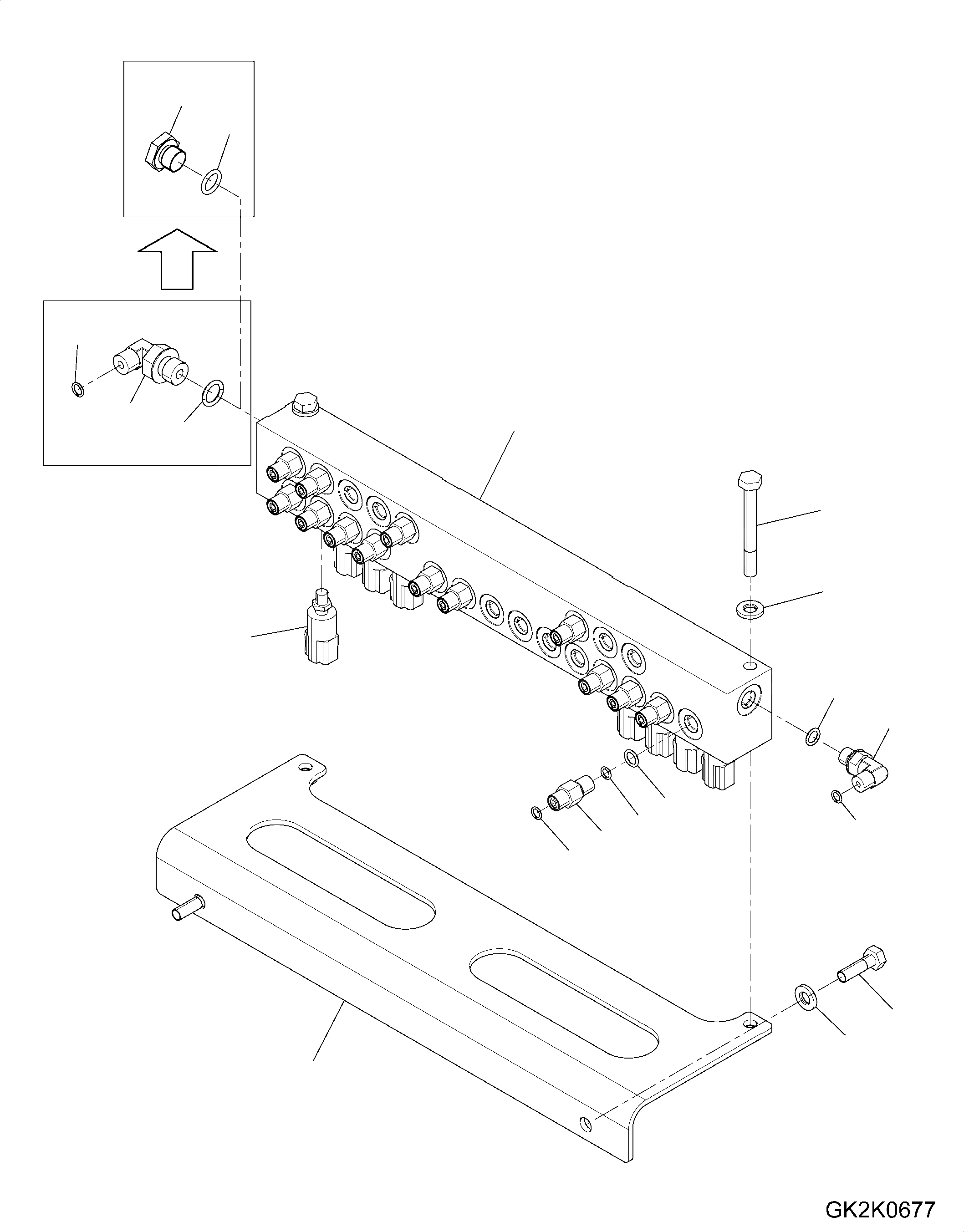 GK2K0677