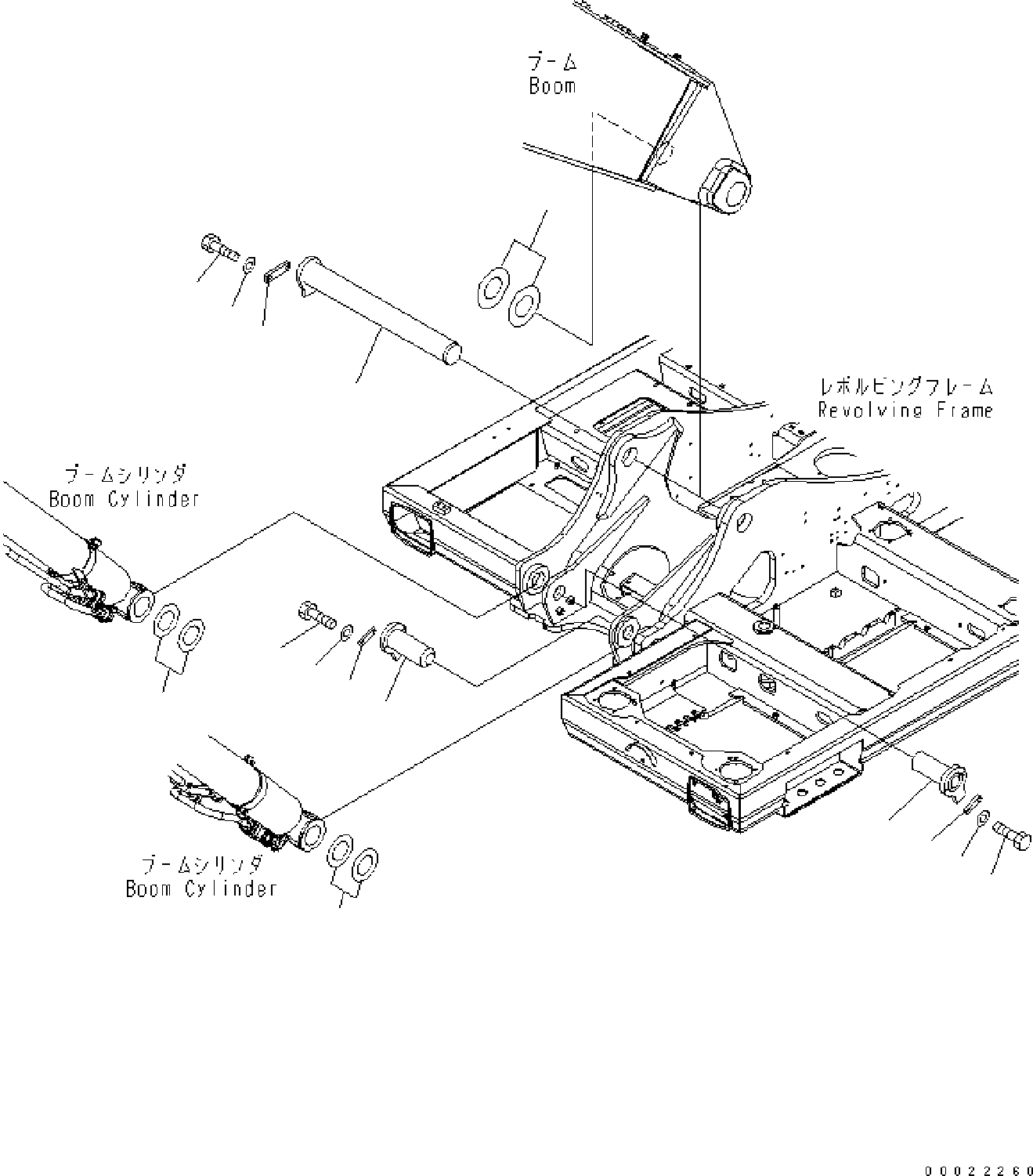 ブーム
Boom

レボルビングフレーム
Revolving Frame

ブームシリンダ
Boom Cylinder

ブームシリンダ
Boom Cylinder

00022260