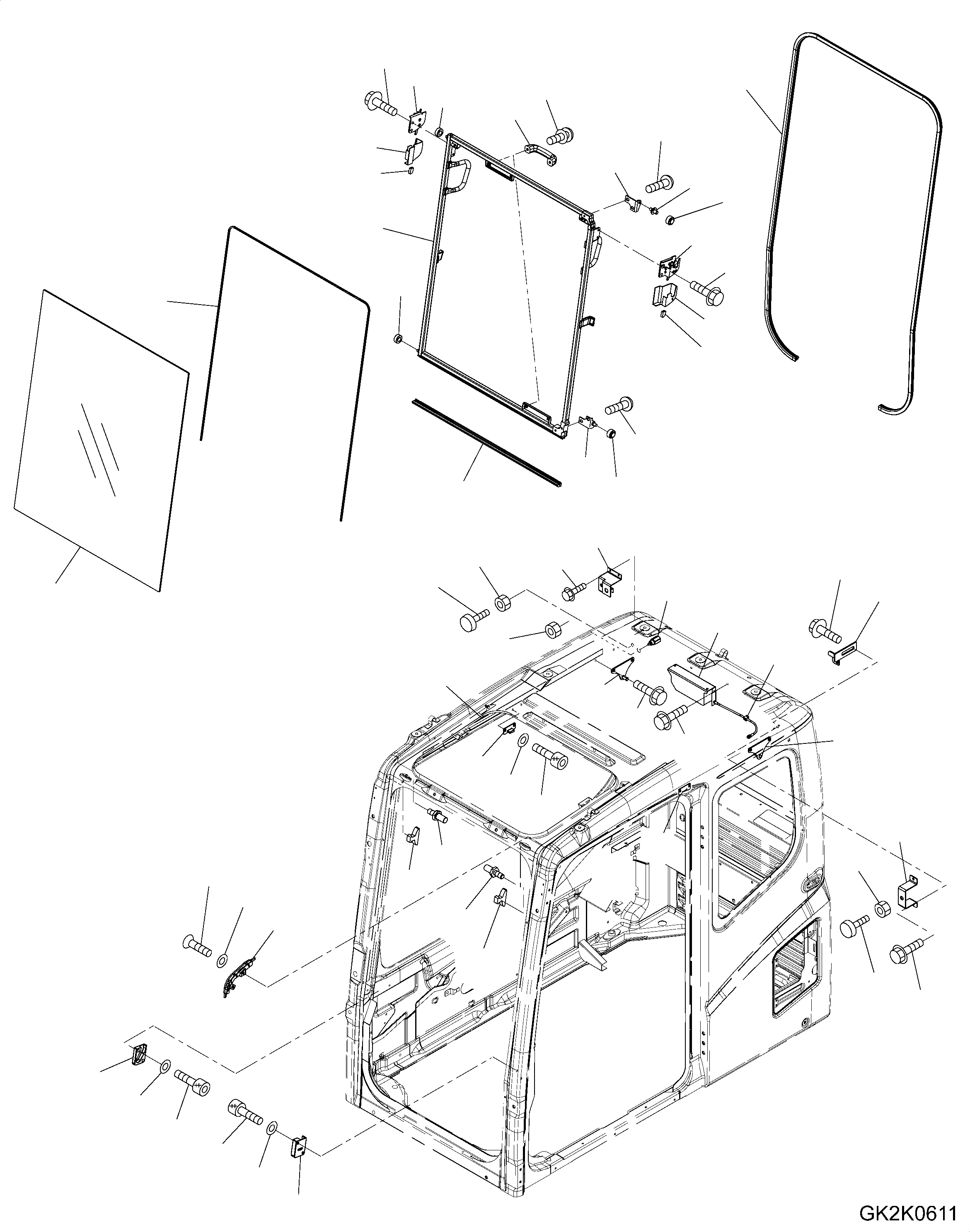 GK2K0611