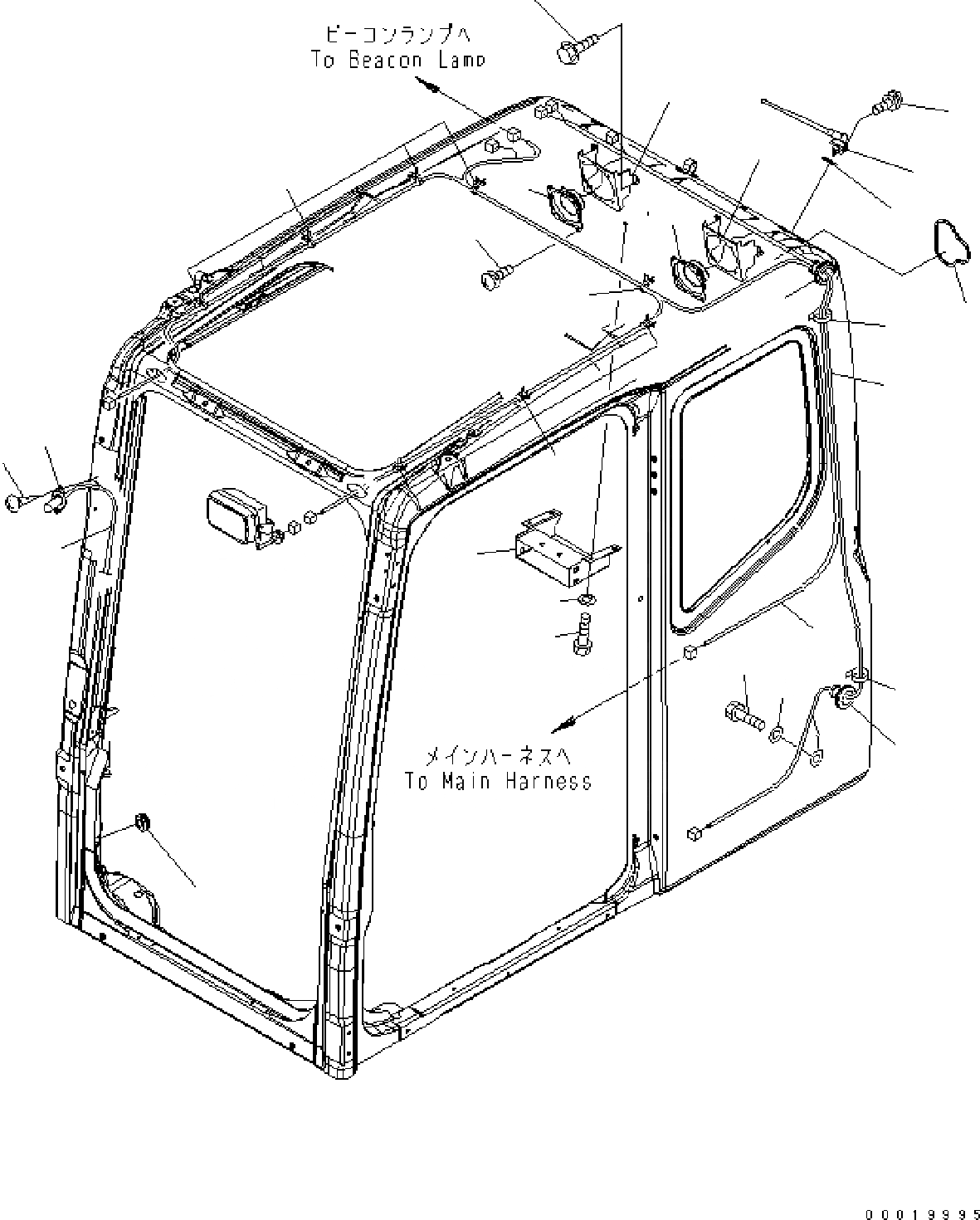 ビーコンランプへ
To Beacon Lamp

メインハーネスへ
To Main Harness

00019995