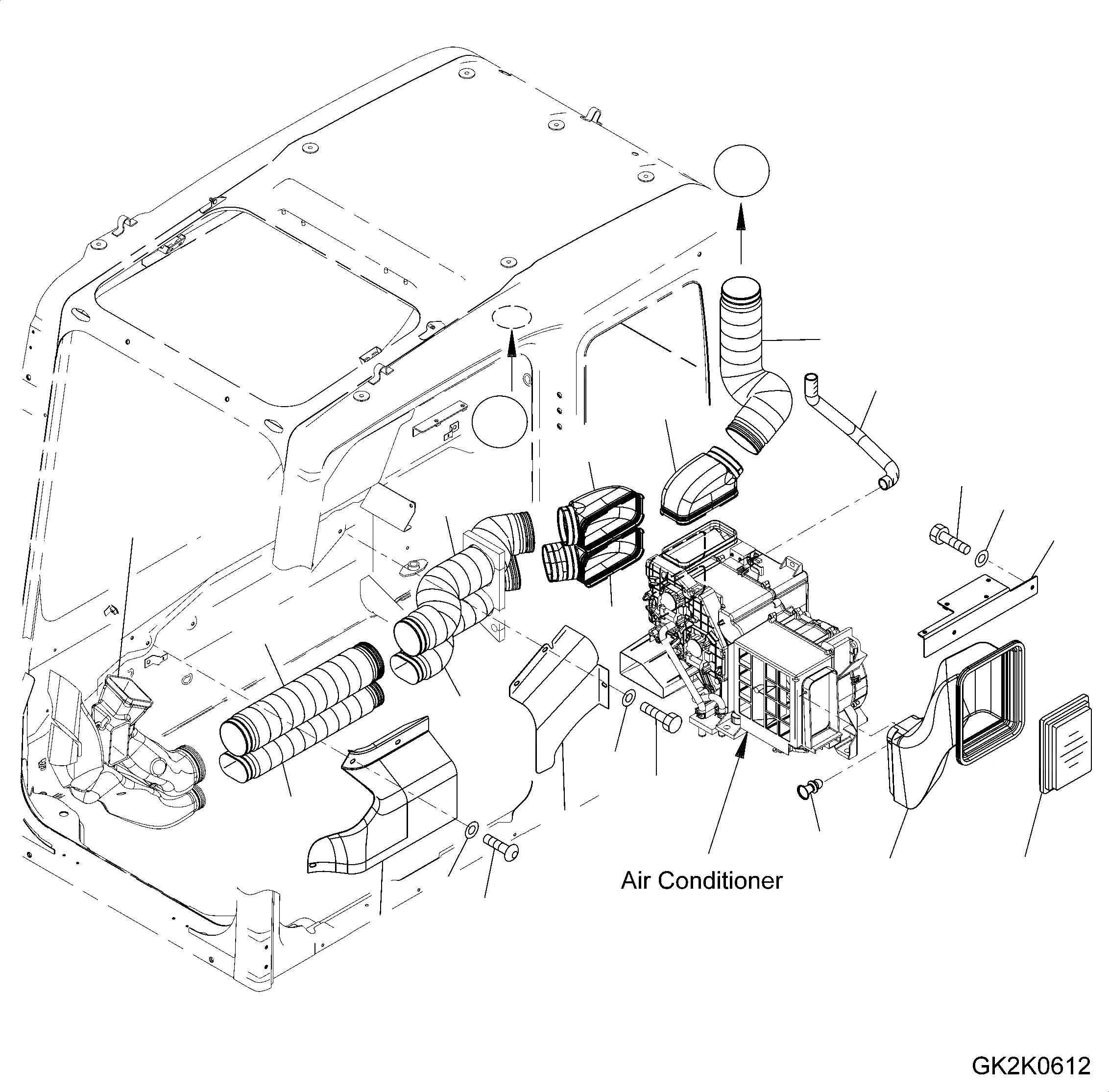 Air Conditioner

GK2K0612