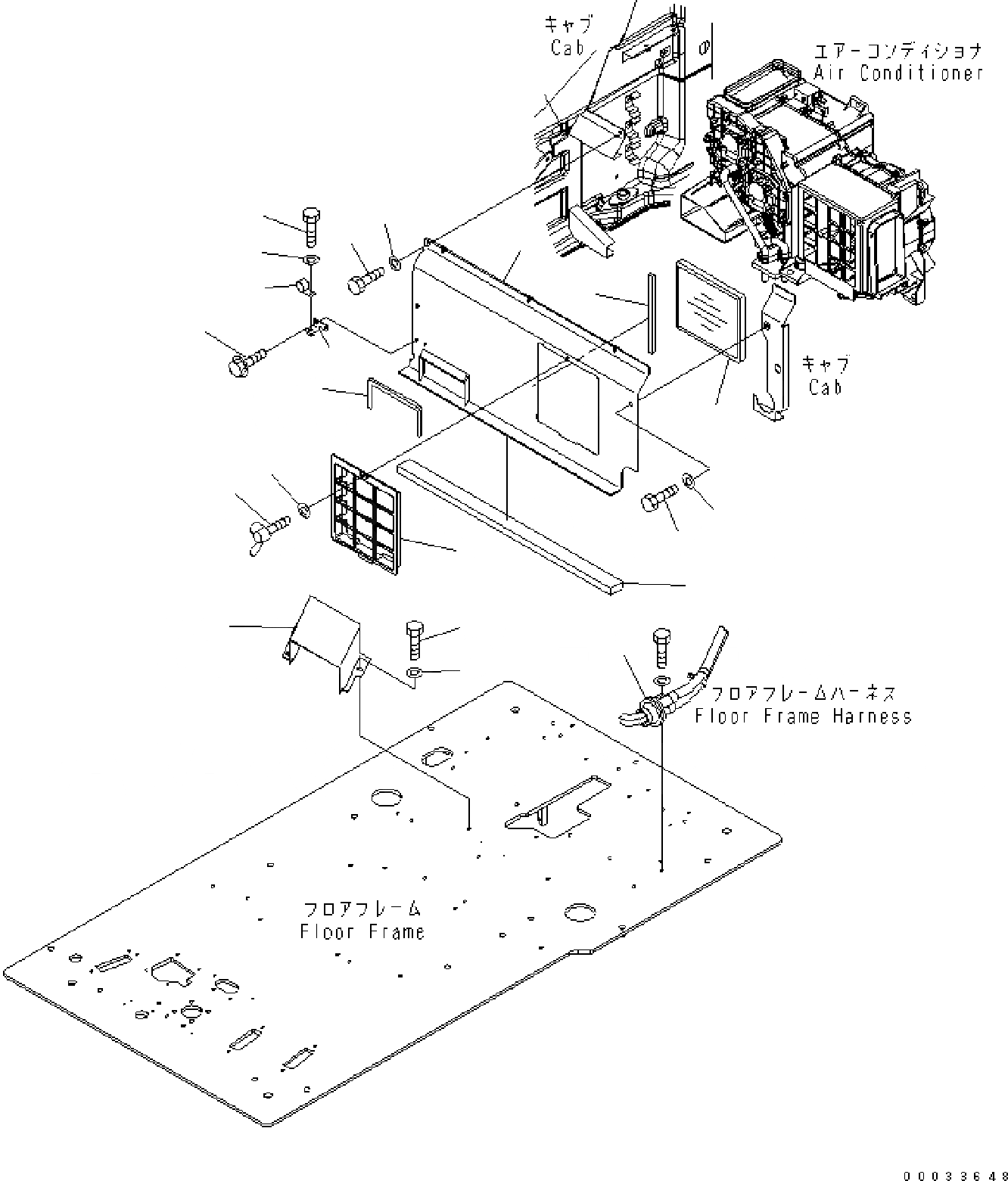 キャブ
Cab

エアーコンディショナ
Air Conditioner

キャブ
Cab

フロアフレームハーネス
Floor Frame Harness

フロアフレーム
Floor Frame

00033648