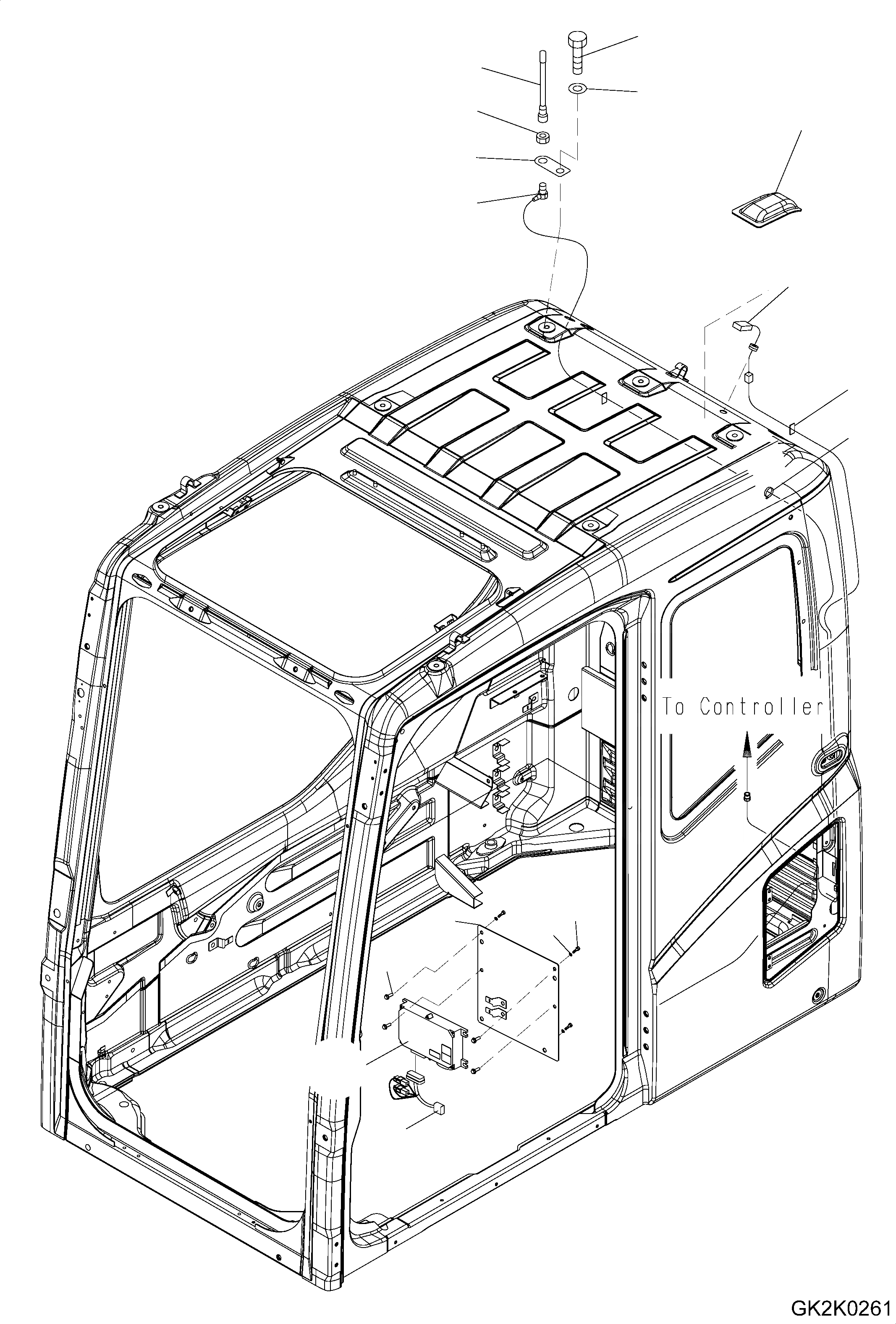 To Controller

GK2K0261