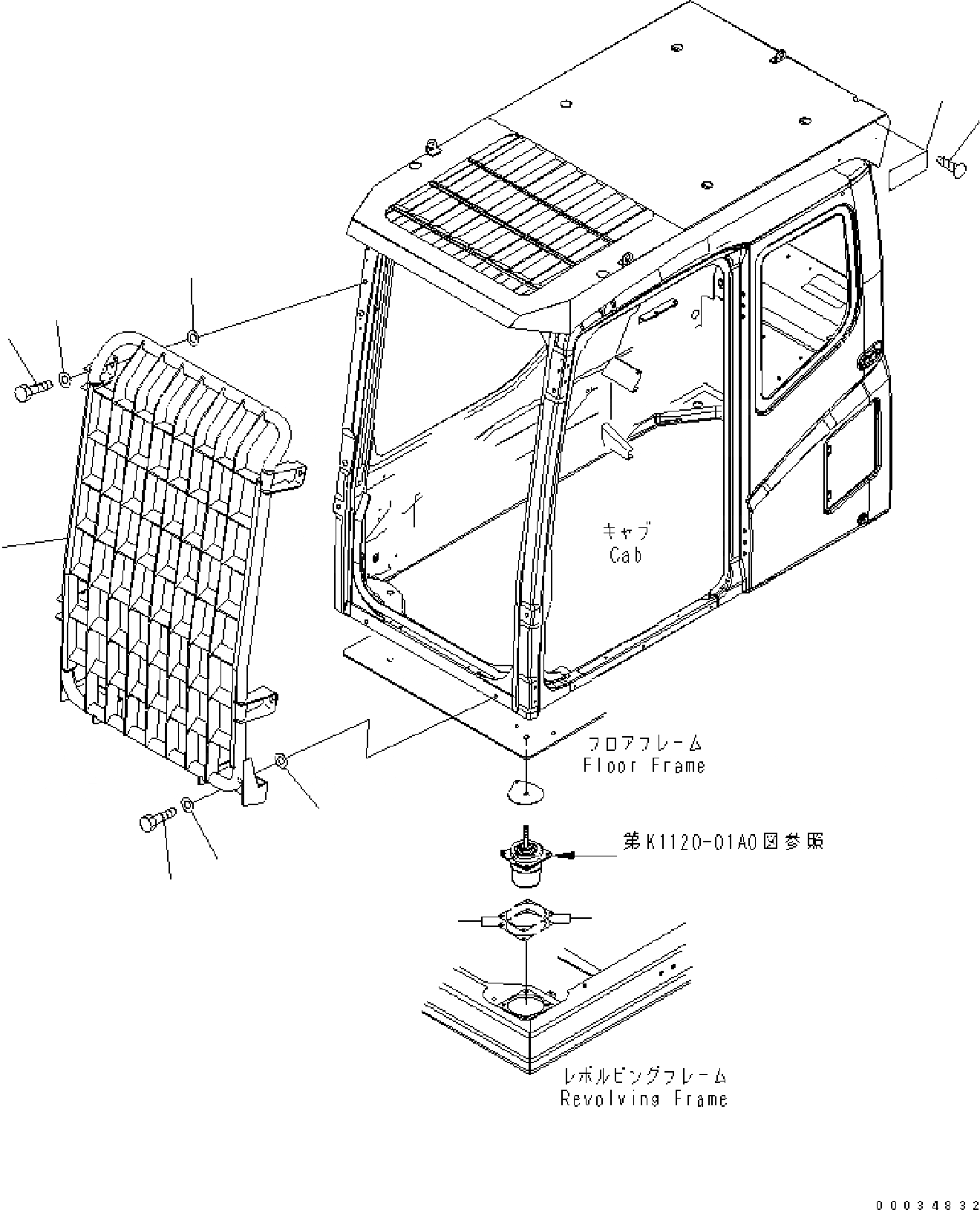 キャブ
Cab

フロアフレーム
Floor Frame

第K1120-01A0図参照

レボルビングフレーム
Revolving Frame

00034832