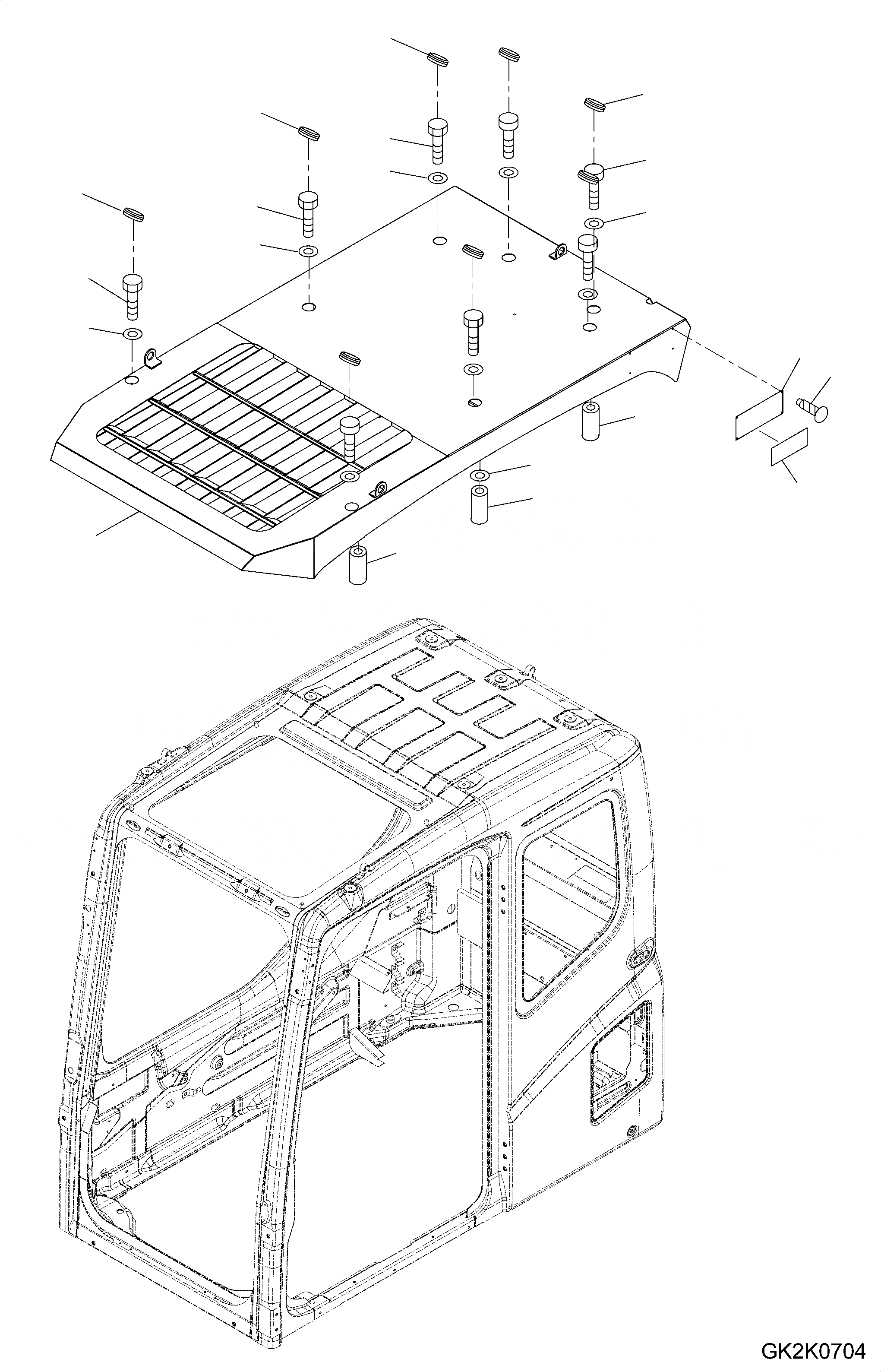 GK2K0704