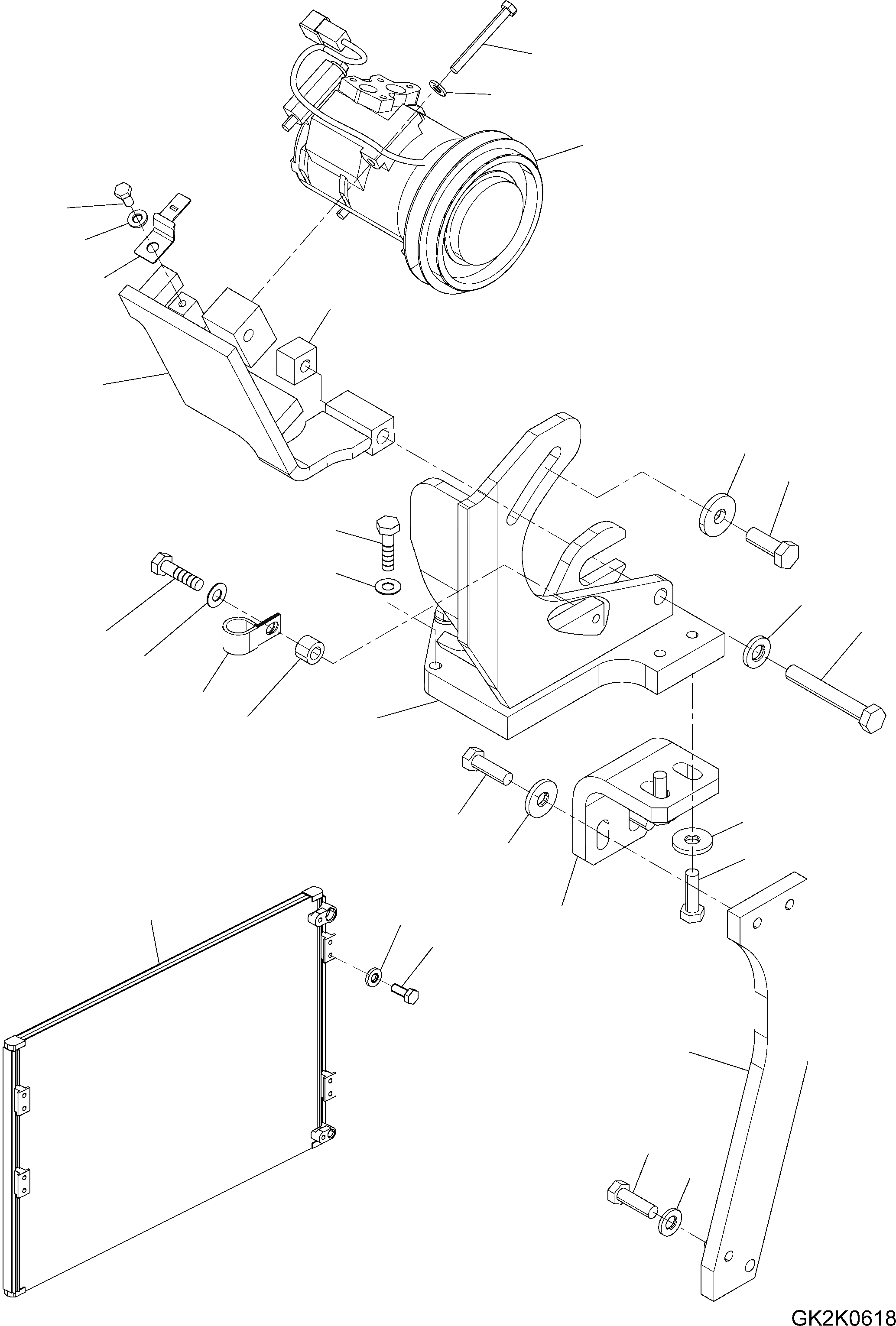 GK2K0618