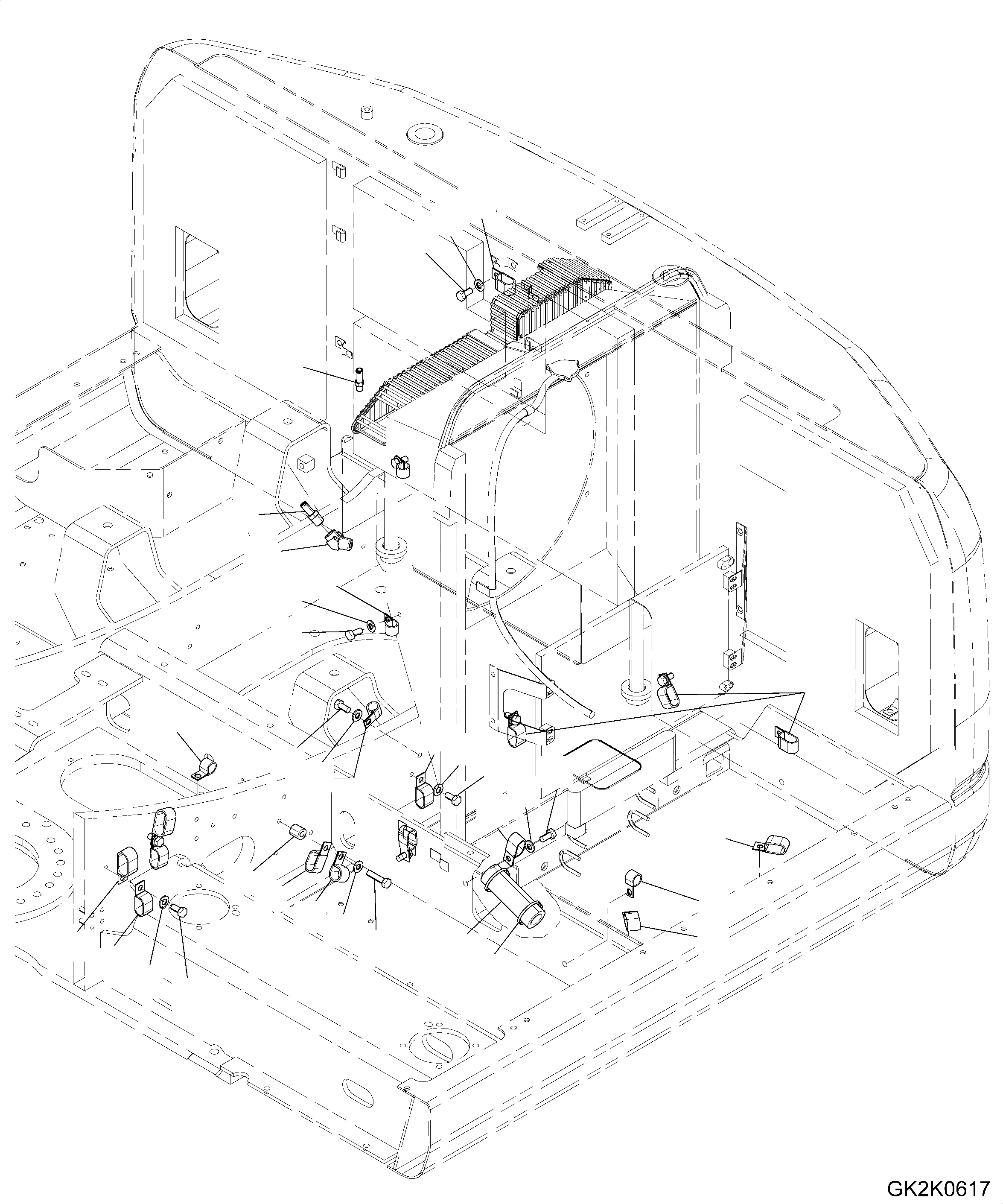 GK2K0617