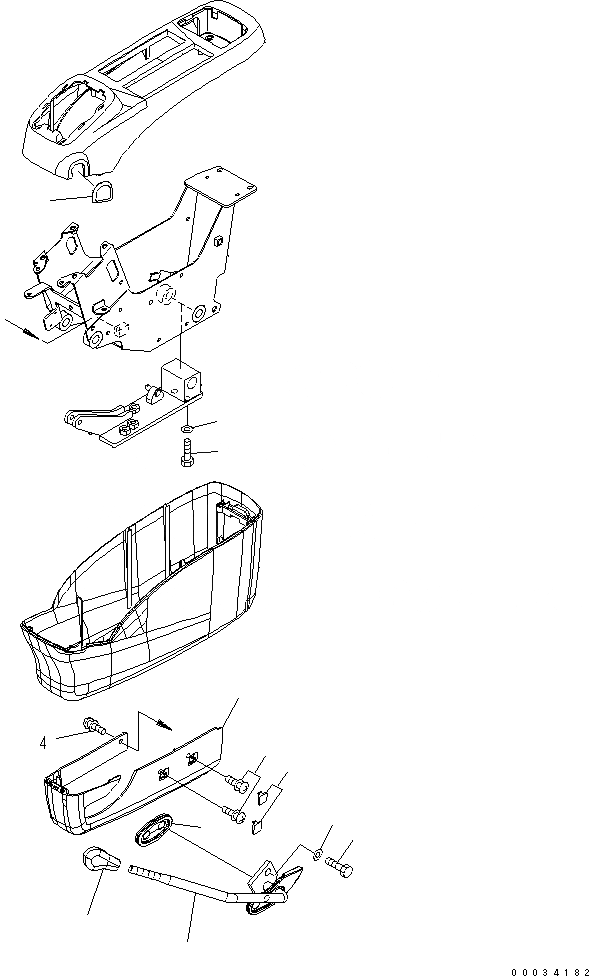 4

00034182