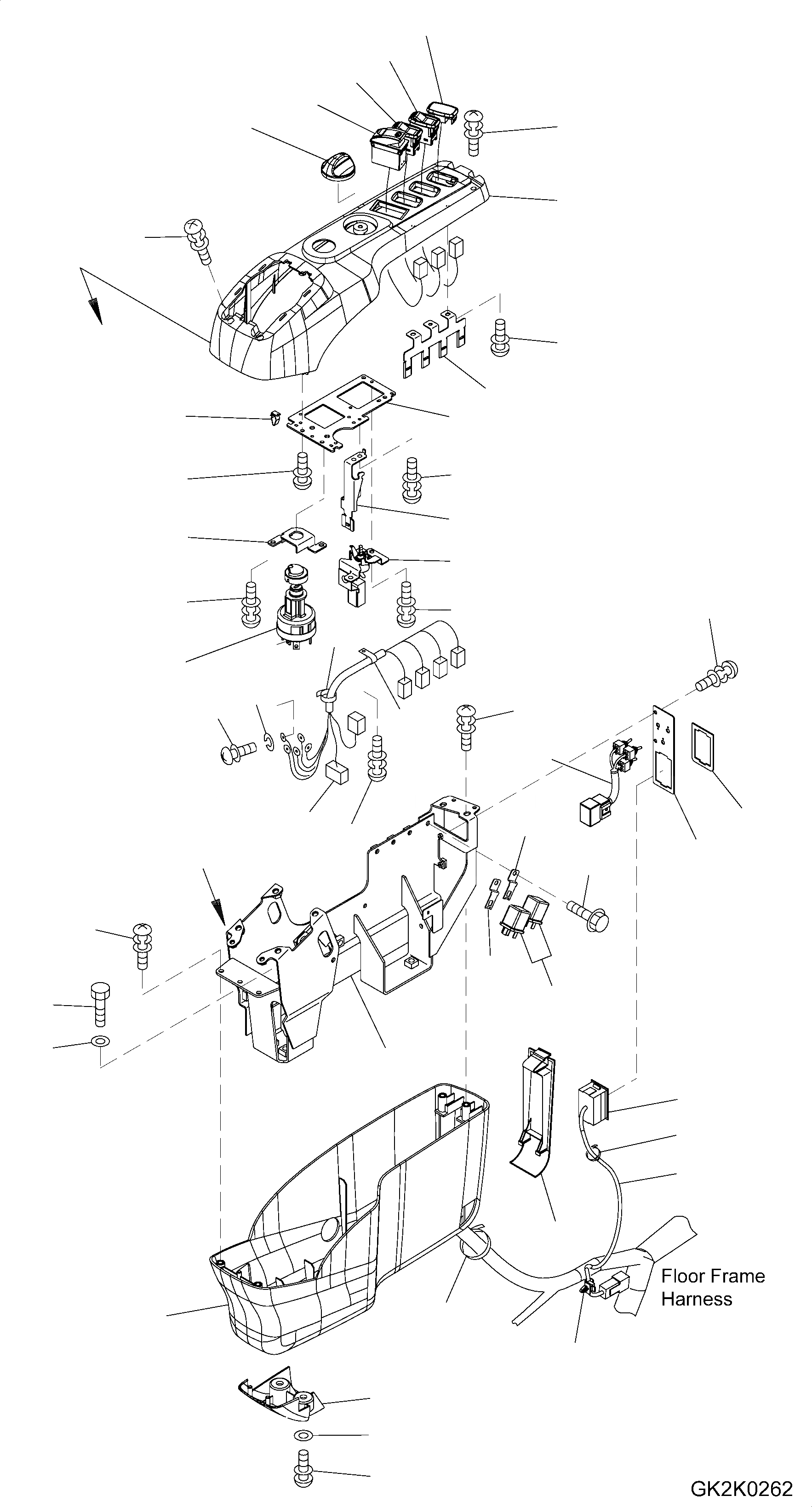 Floor Frame Harness

GK2K0262