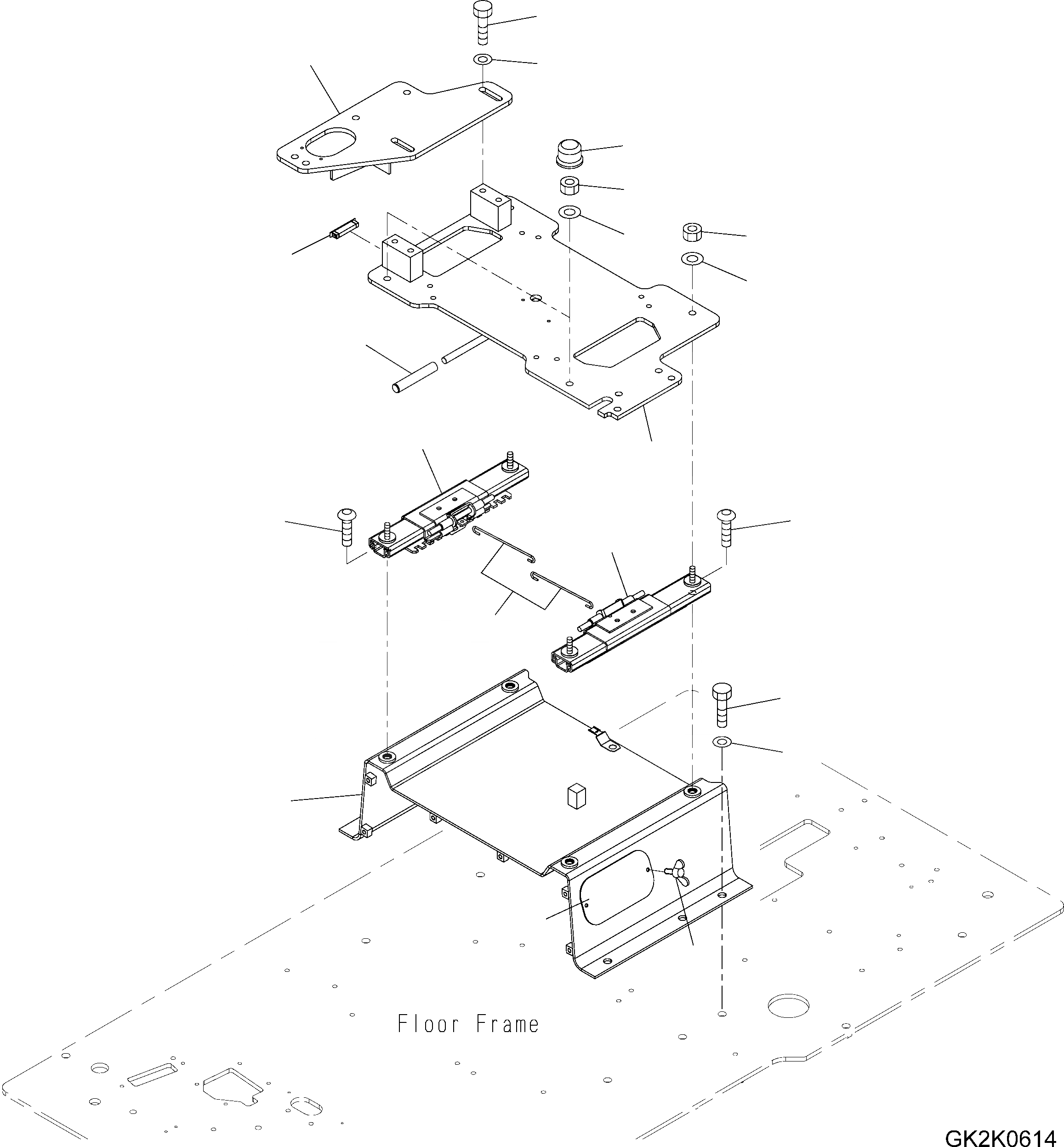 Floor Frame

GK2K0614