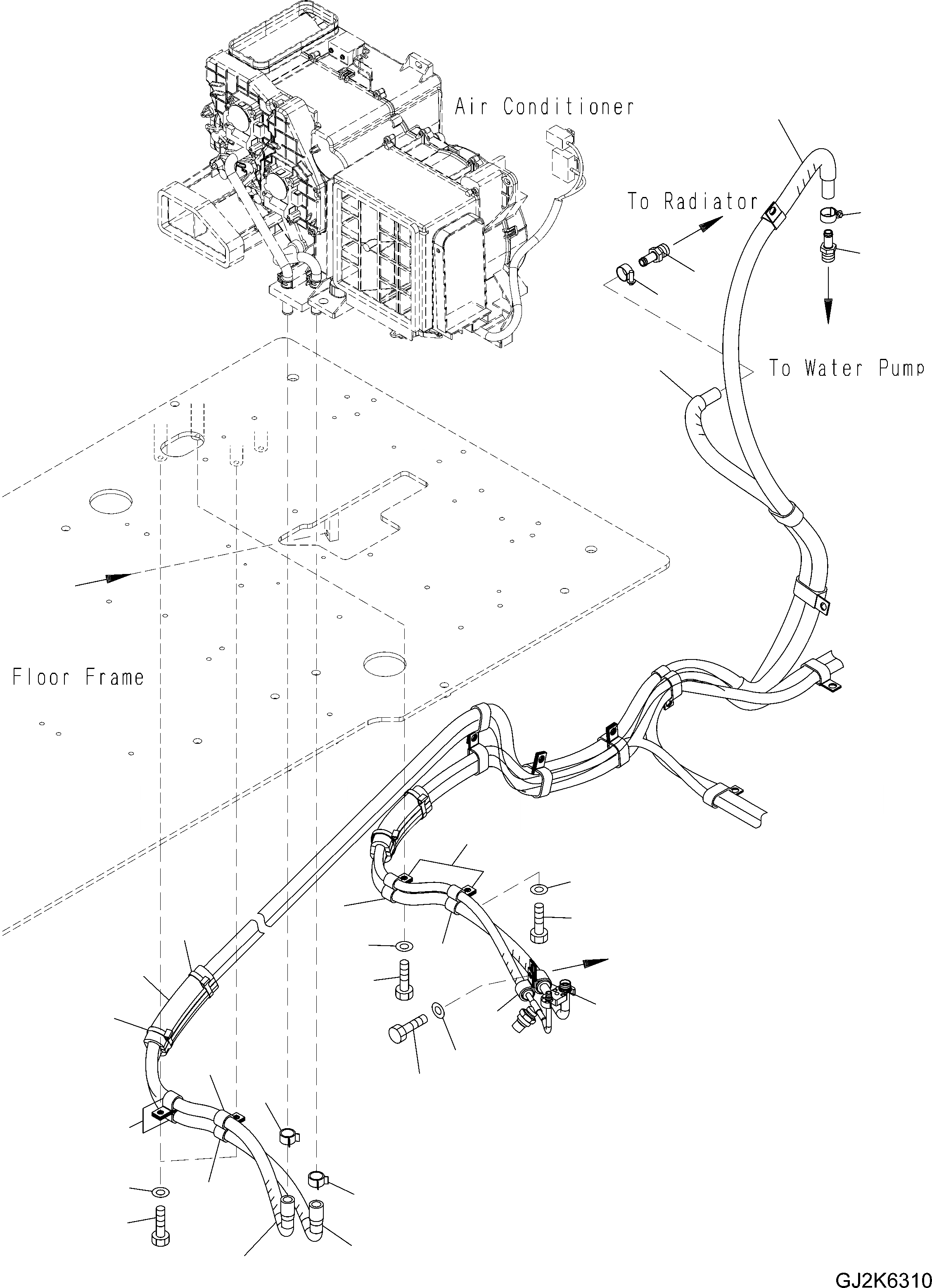 Air Conditioner

To Radiator

To Water Pump

Floor Frame

GJ2K6310