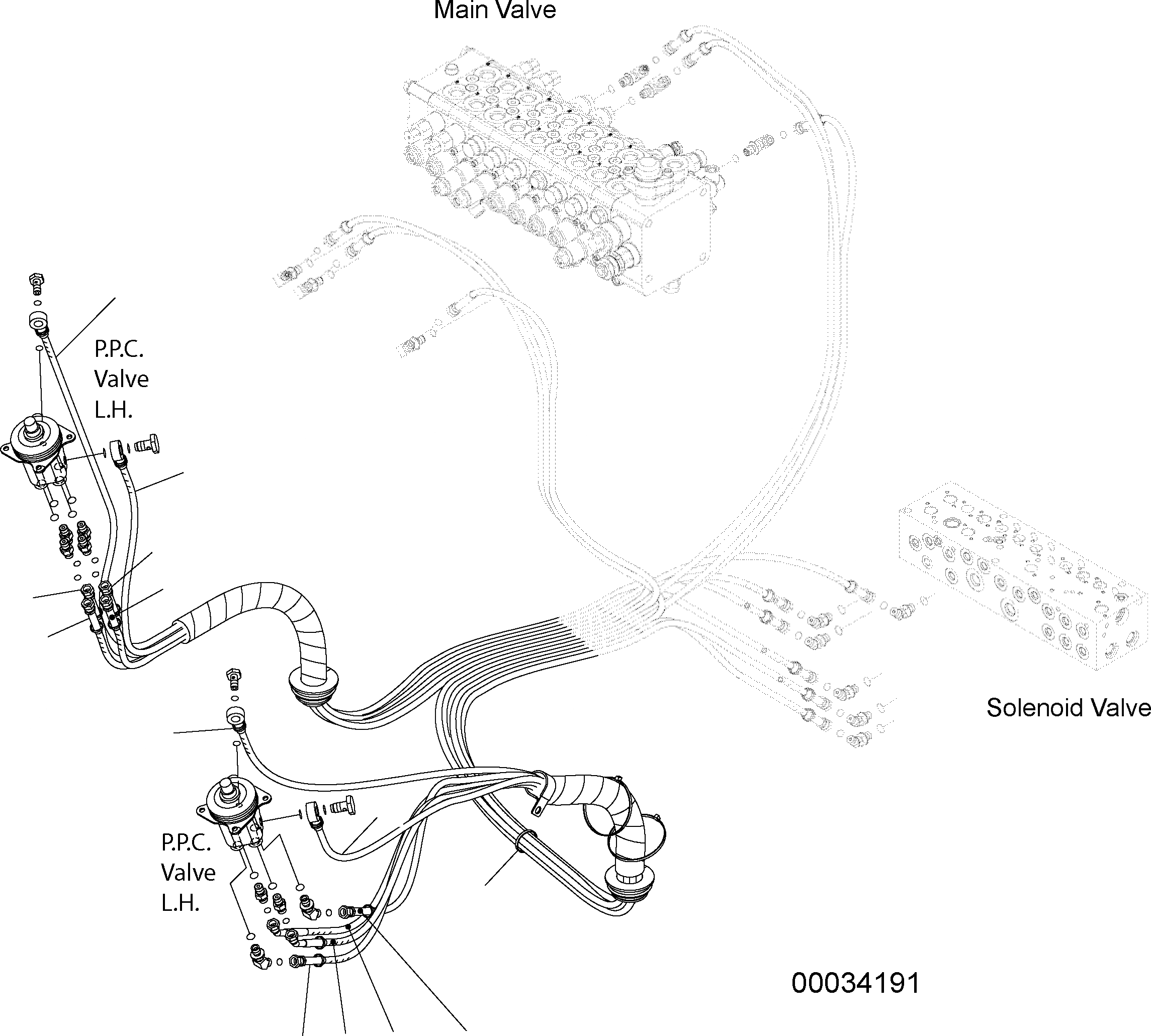 Main Valve

P.P.C. Valve L.H.

Solenoid Valve

P.P.C. Valve L.H.

00034191