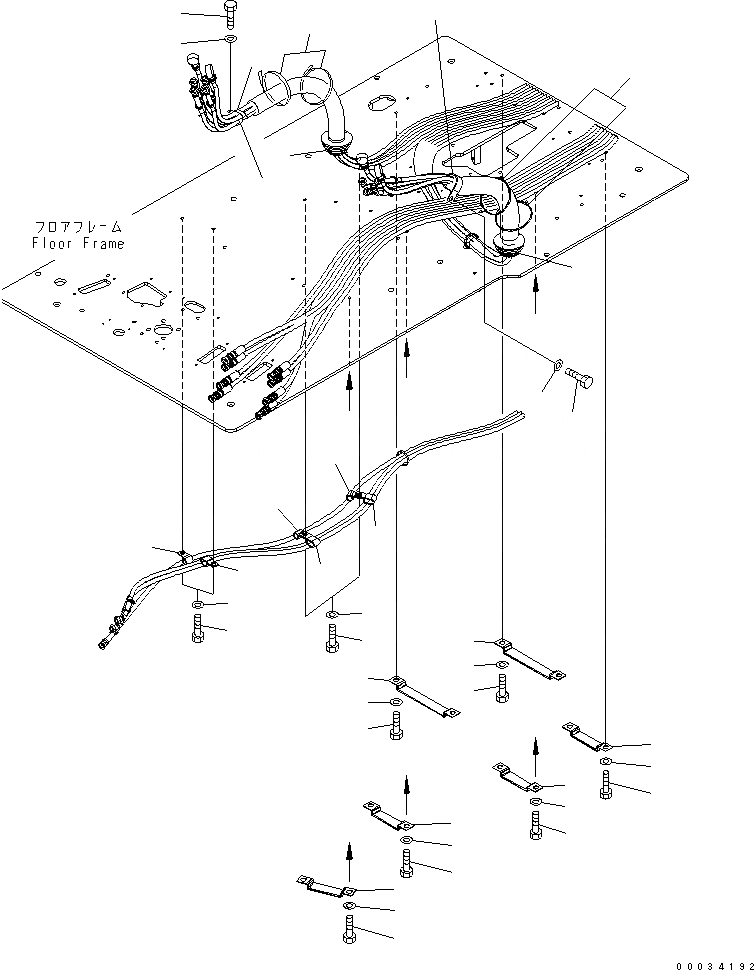 フロアフレーム
Floor Frame

00034192