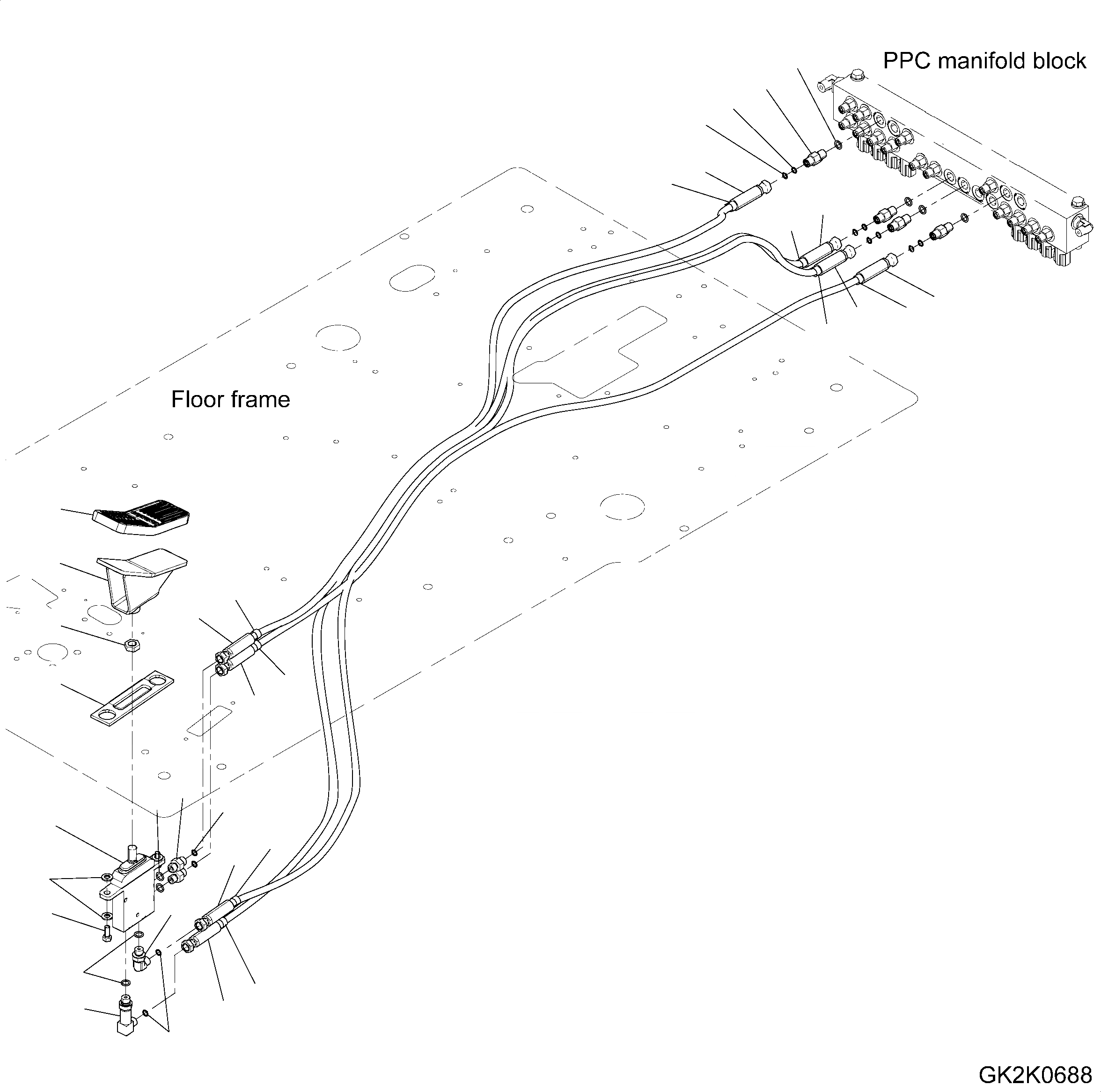 PPC manifold block

Floor frame

GK2K0688