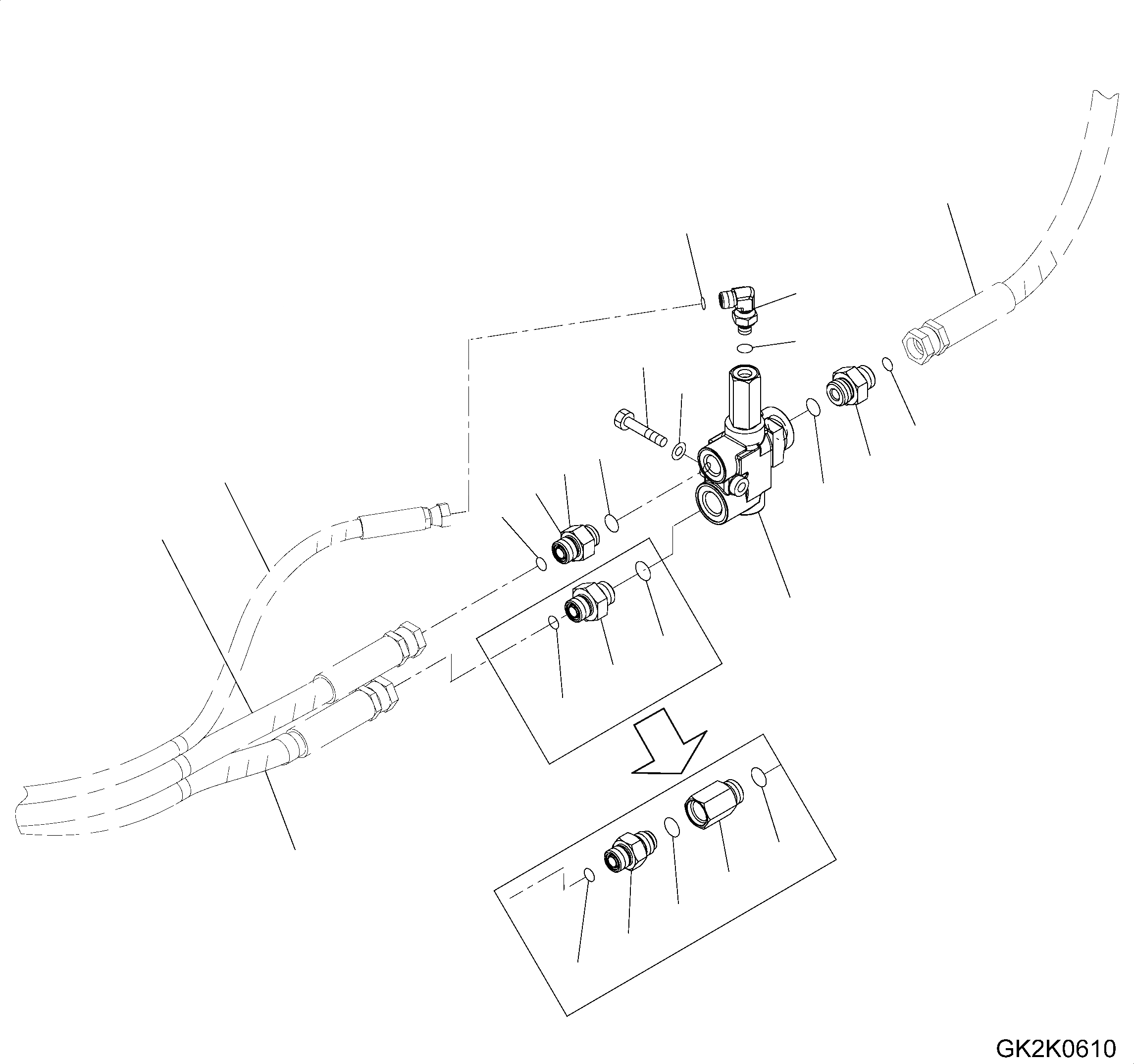 GK2K0610