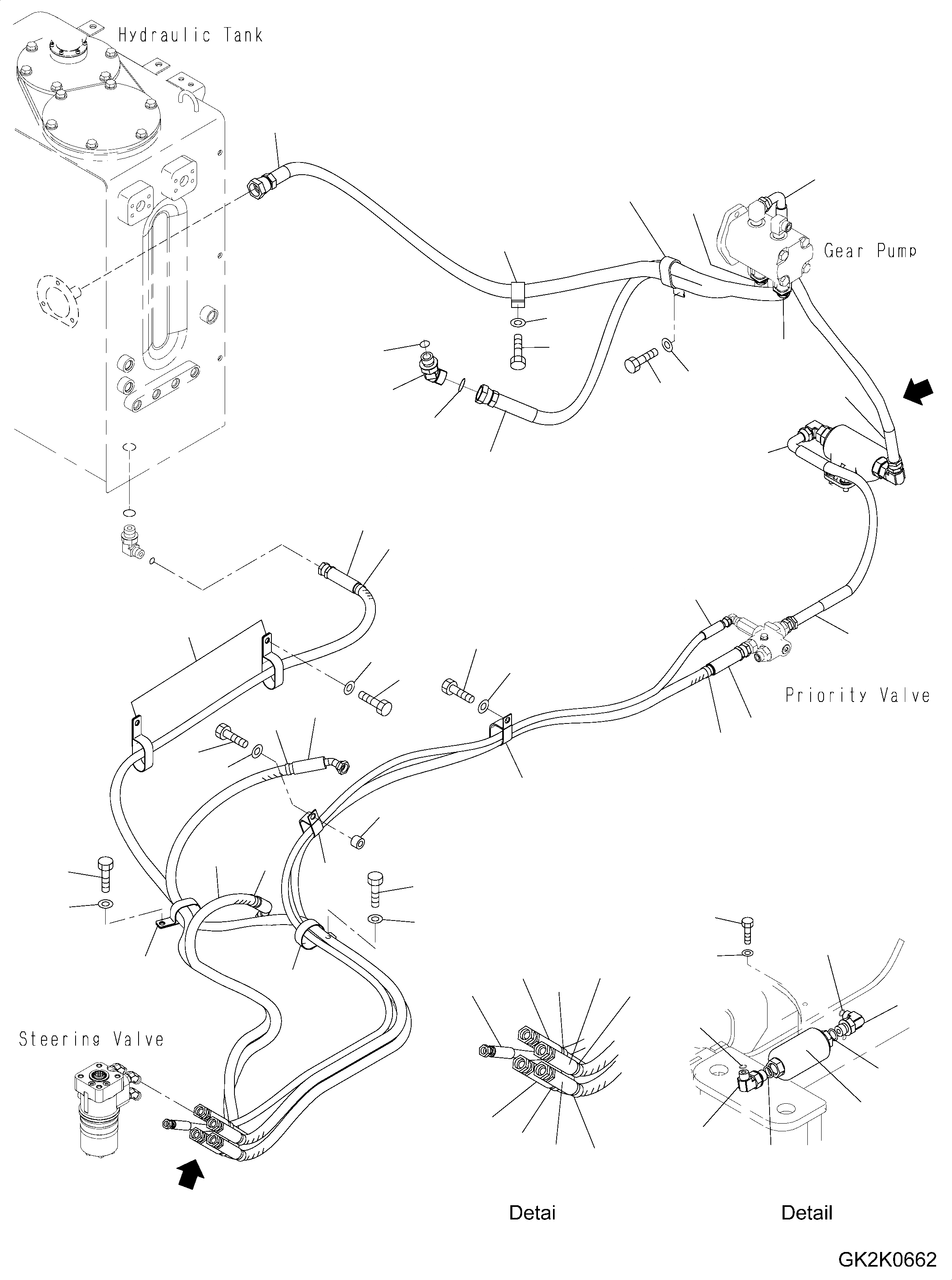 Hydraulic Tank

Gear Pump

Priority Valve

Steering Valve

Detai

Detail

GK2K0662