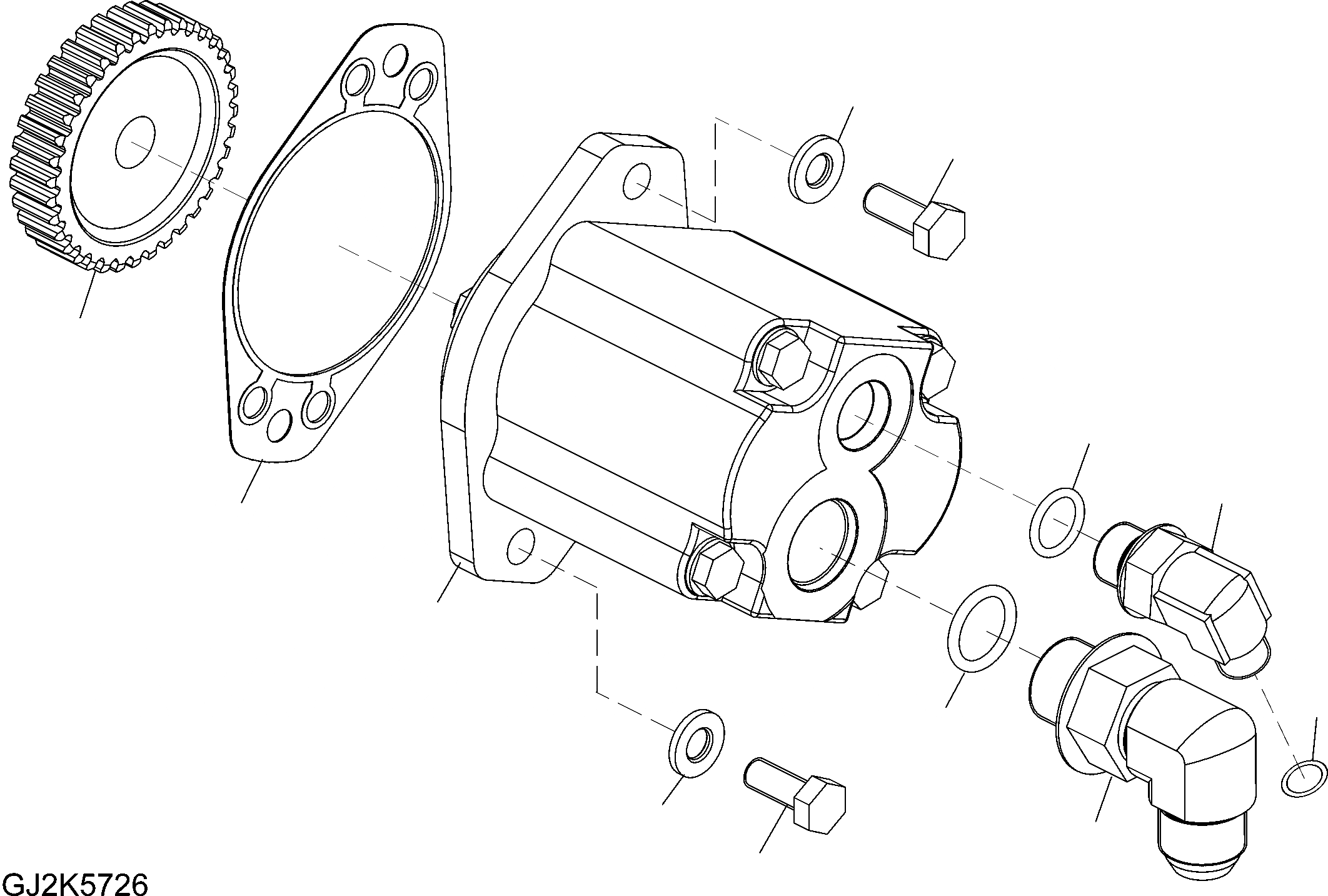 GJ2K5726