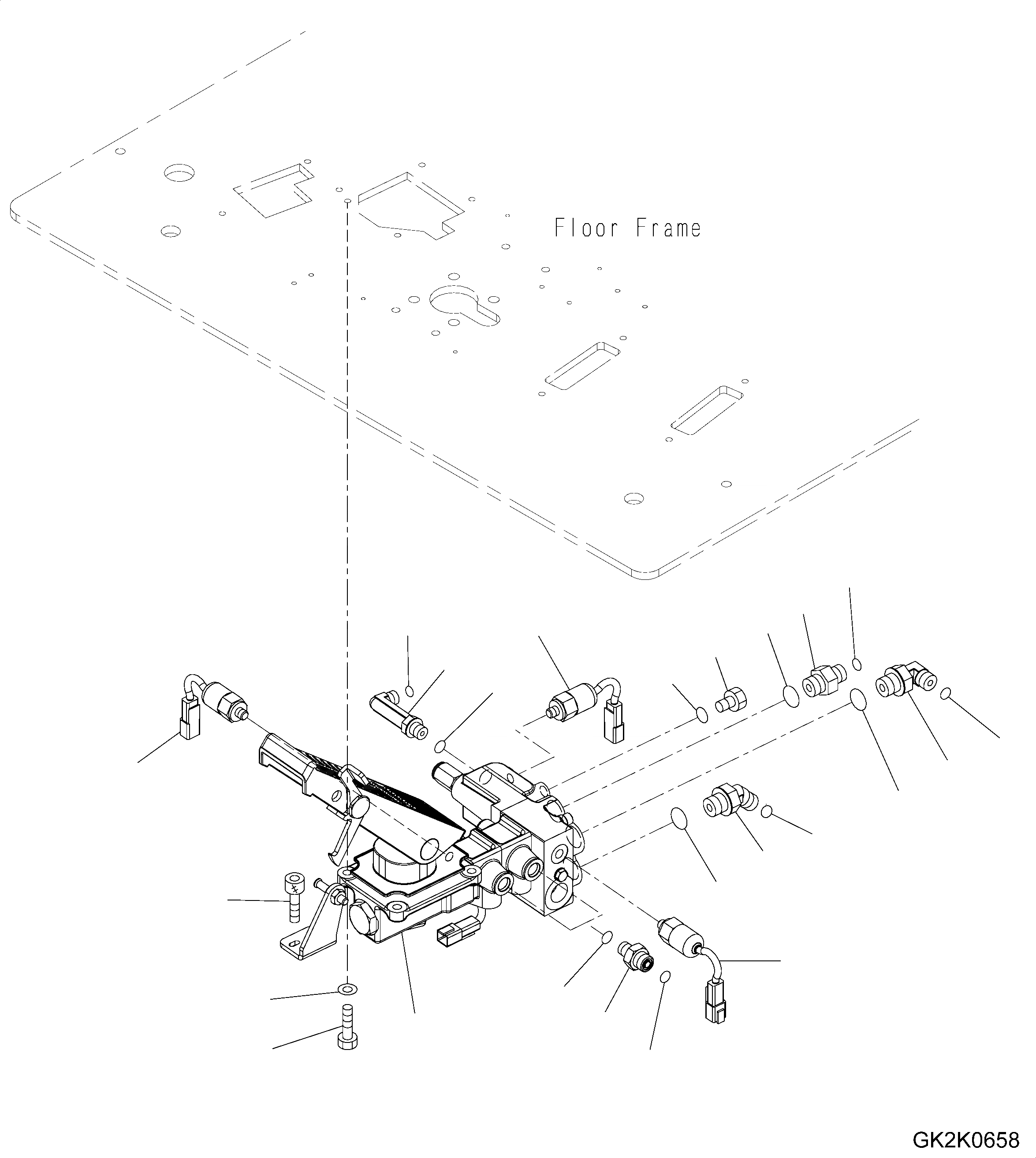 Floor Frame

GK2K0658