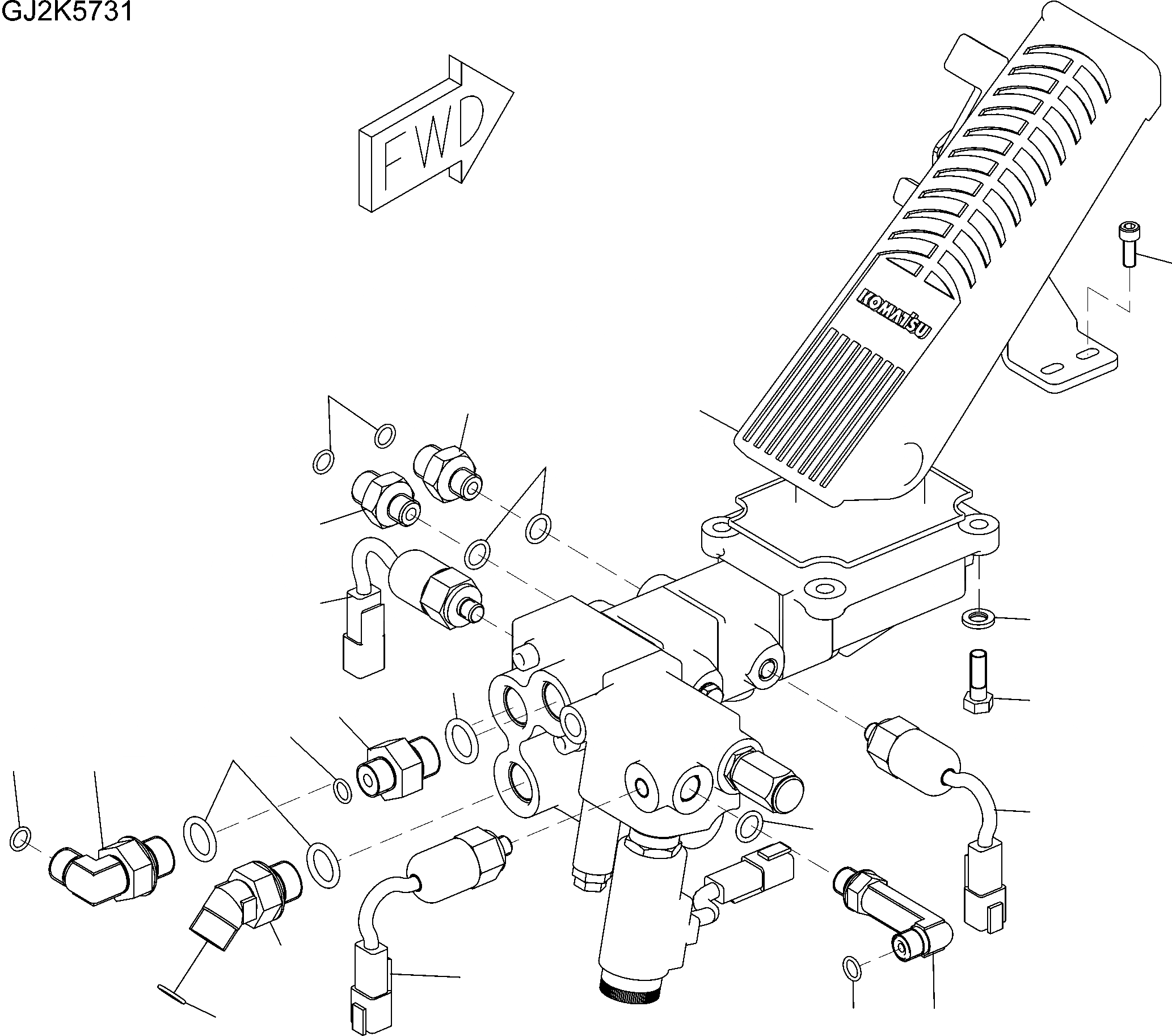 GJ2K5731

FWD

KOMATSU