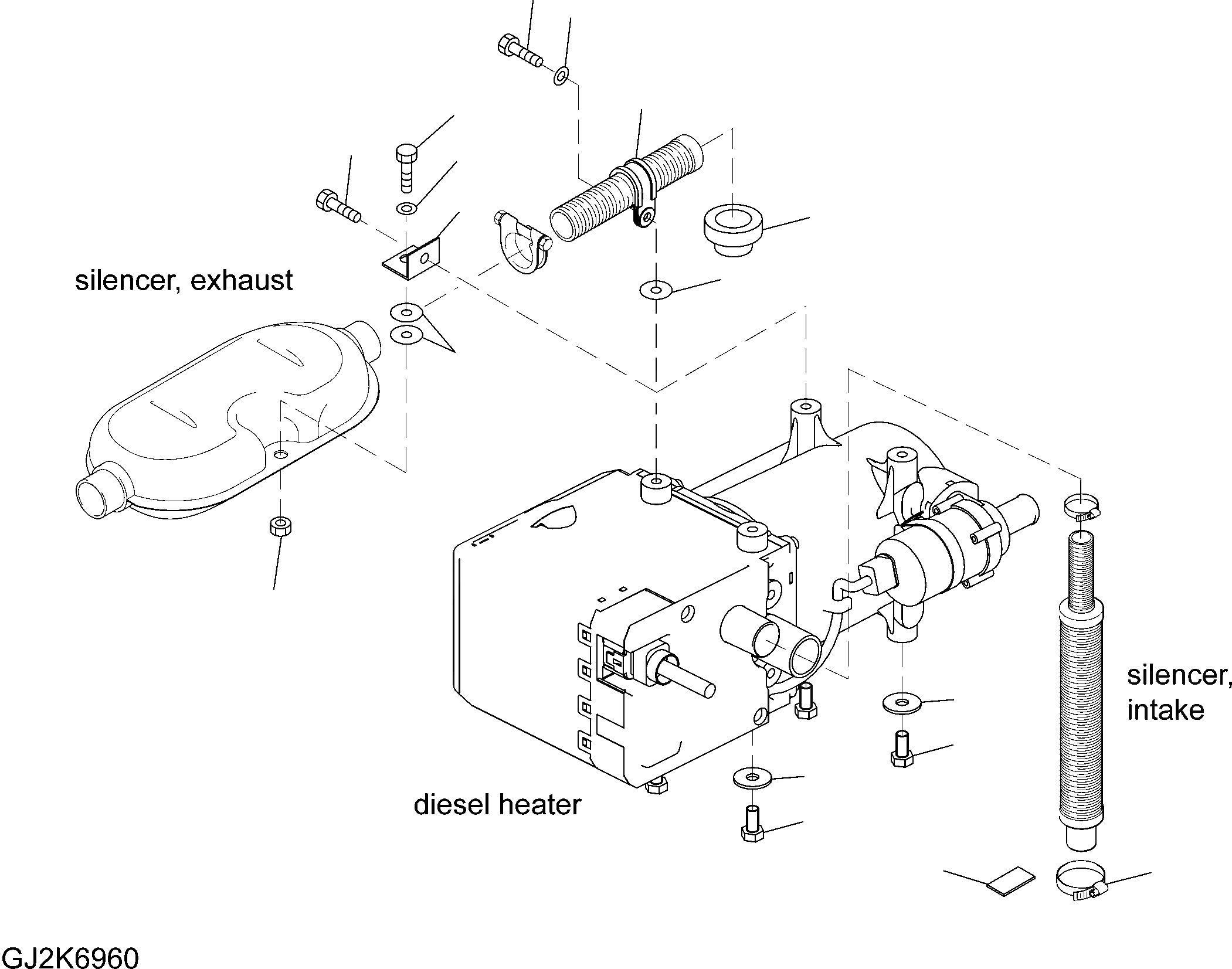 silencer, exhaust

silencer, intake

diesel heater

GJ2K6960