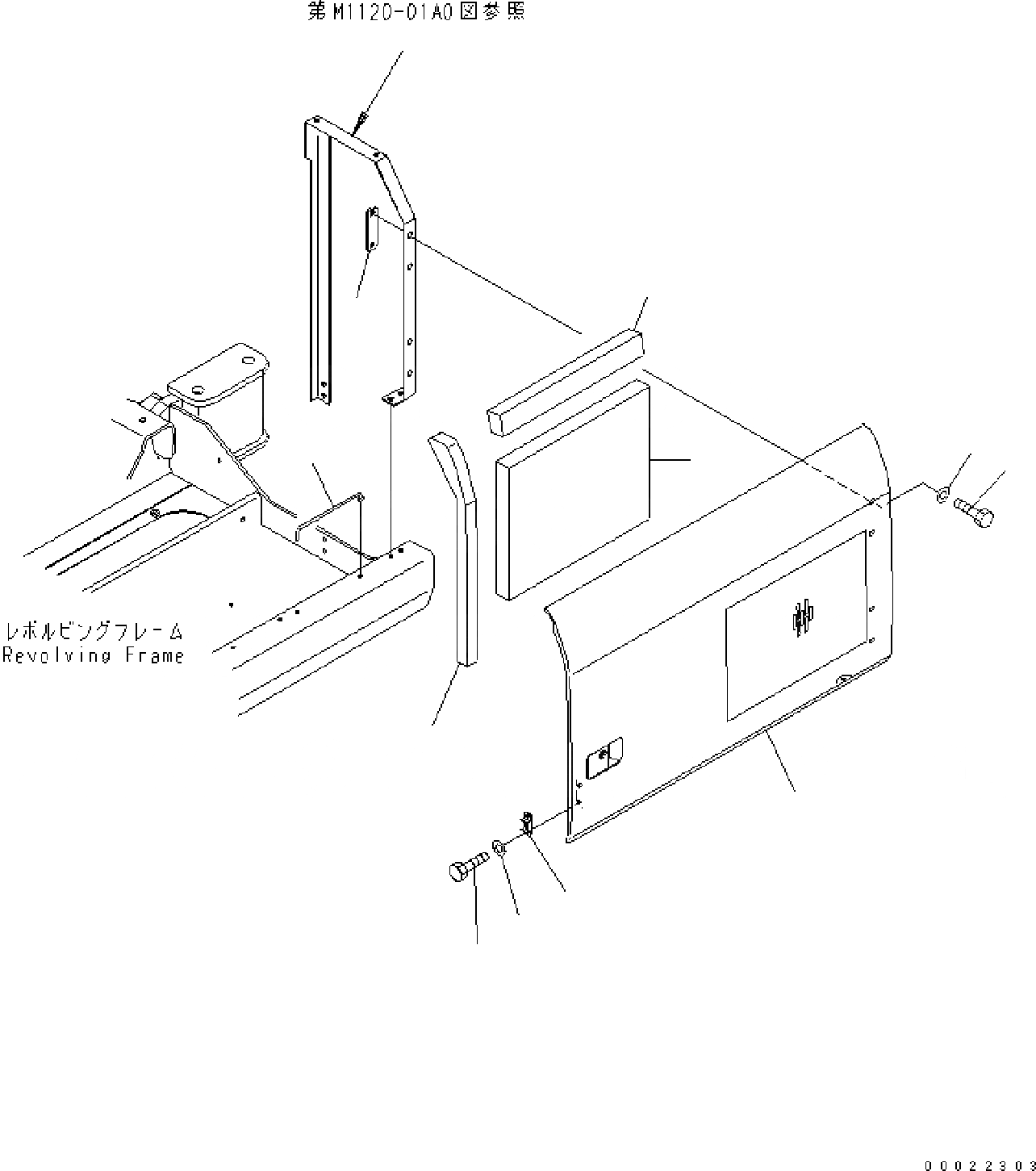 第M1120-01A0図参照

レボルビングフレーム
Revolving Frame

00022303