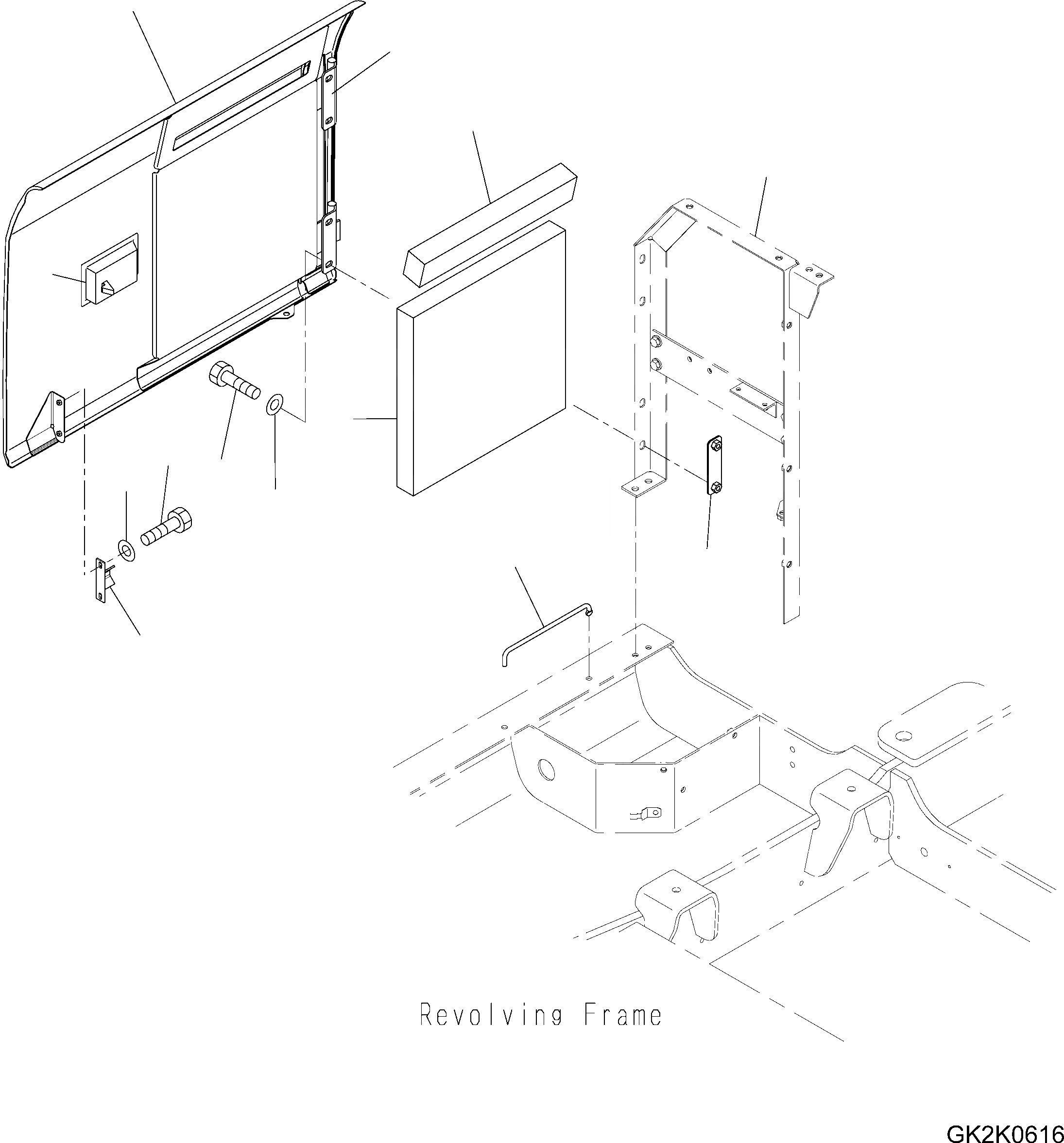 Revolving Frame

GK2K0616