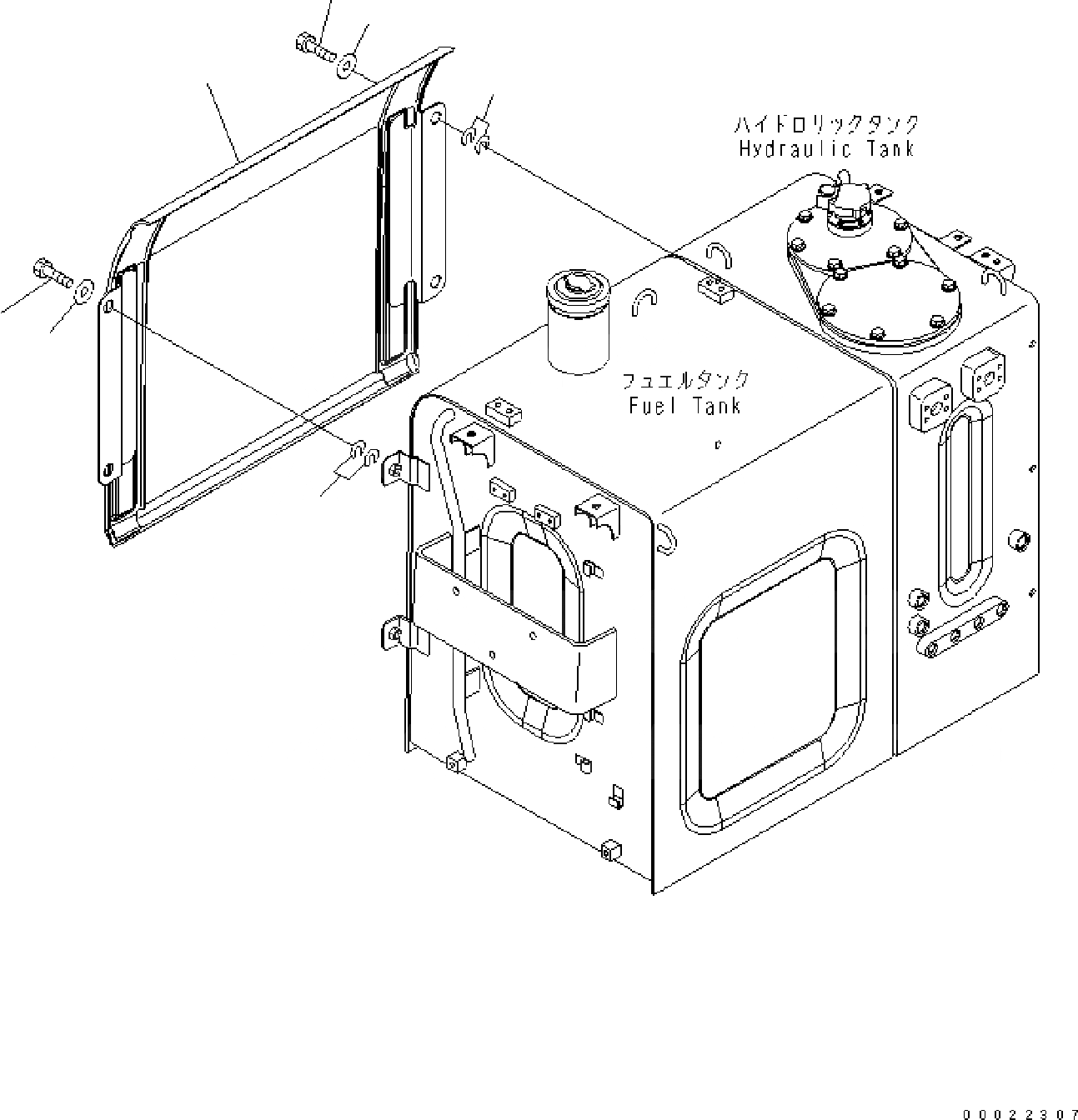 ハイドロリックタンク
Hydraulic Tank

フュエルタンク
Fuel Tank

00022307