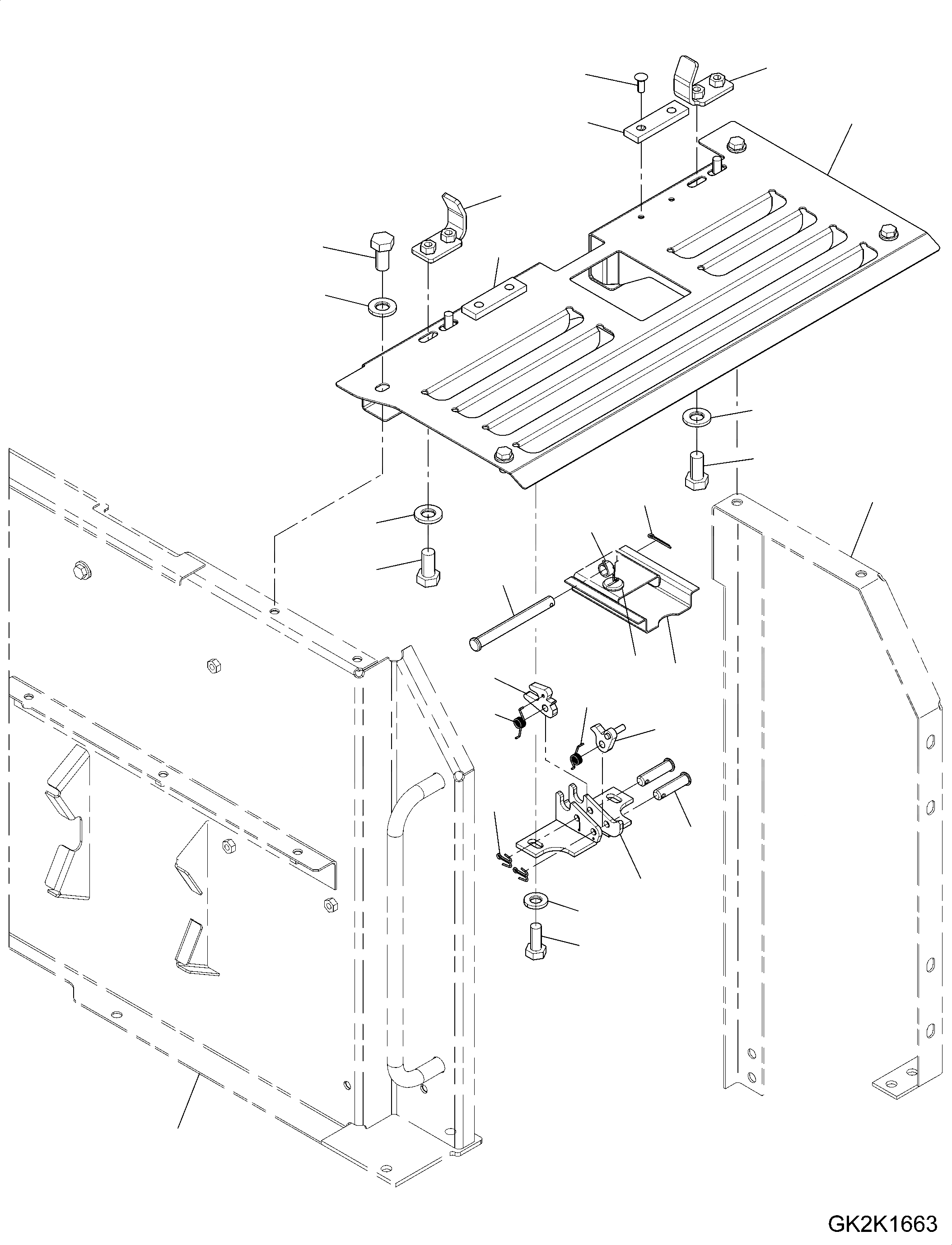 GK2K1663