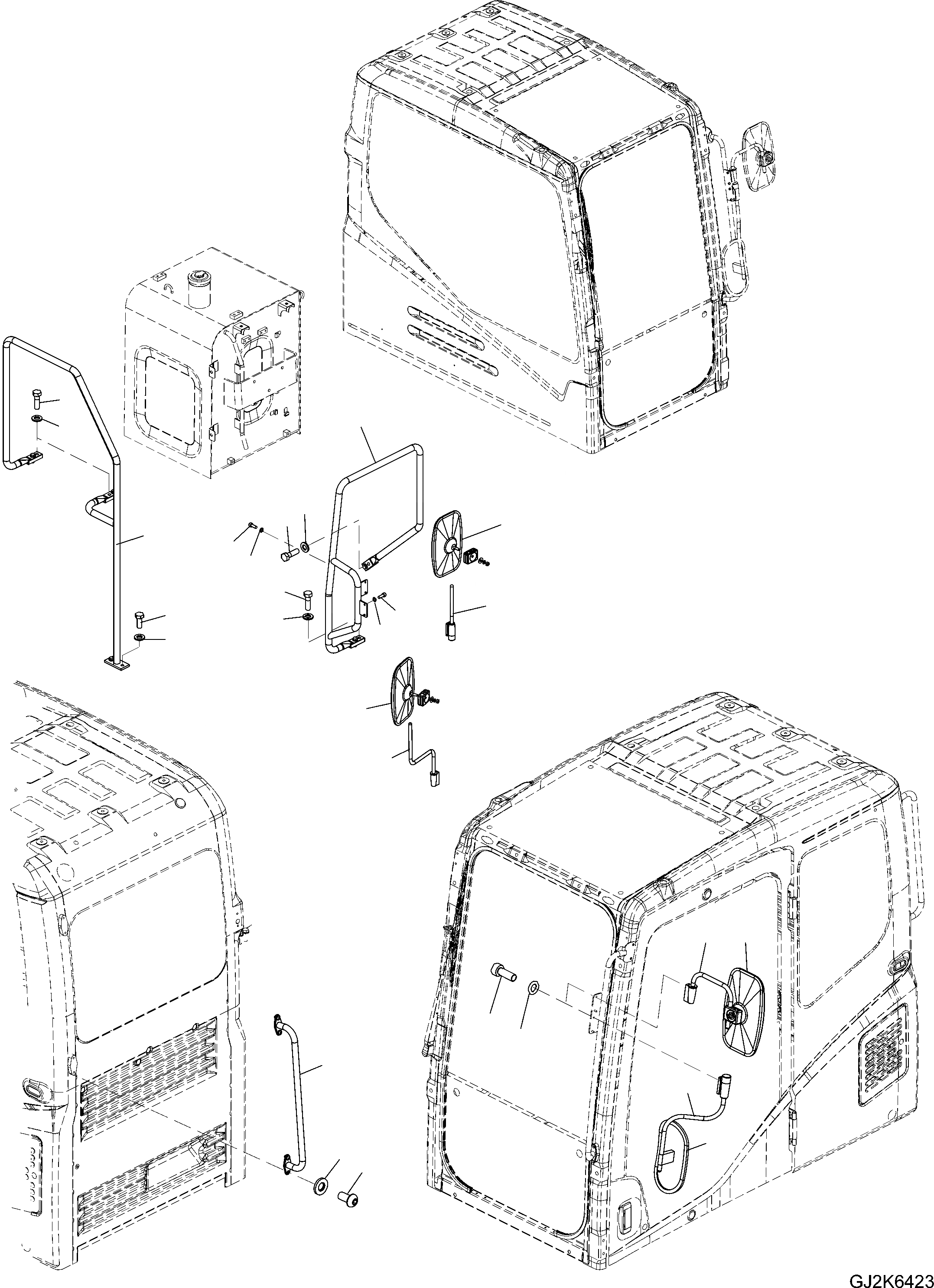 GJ2K6423