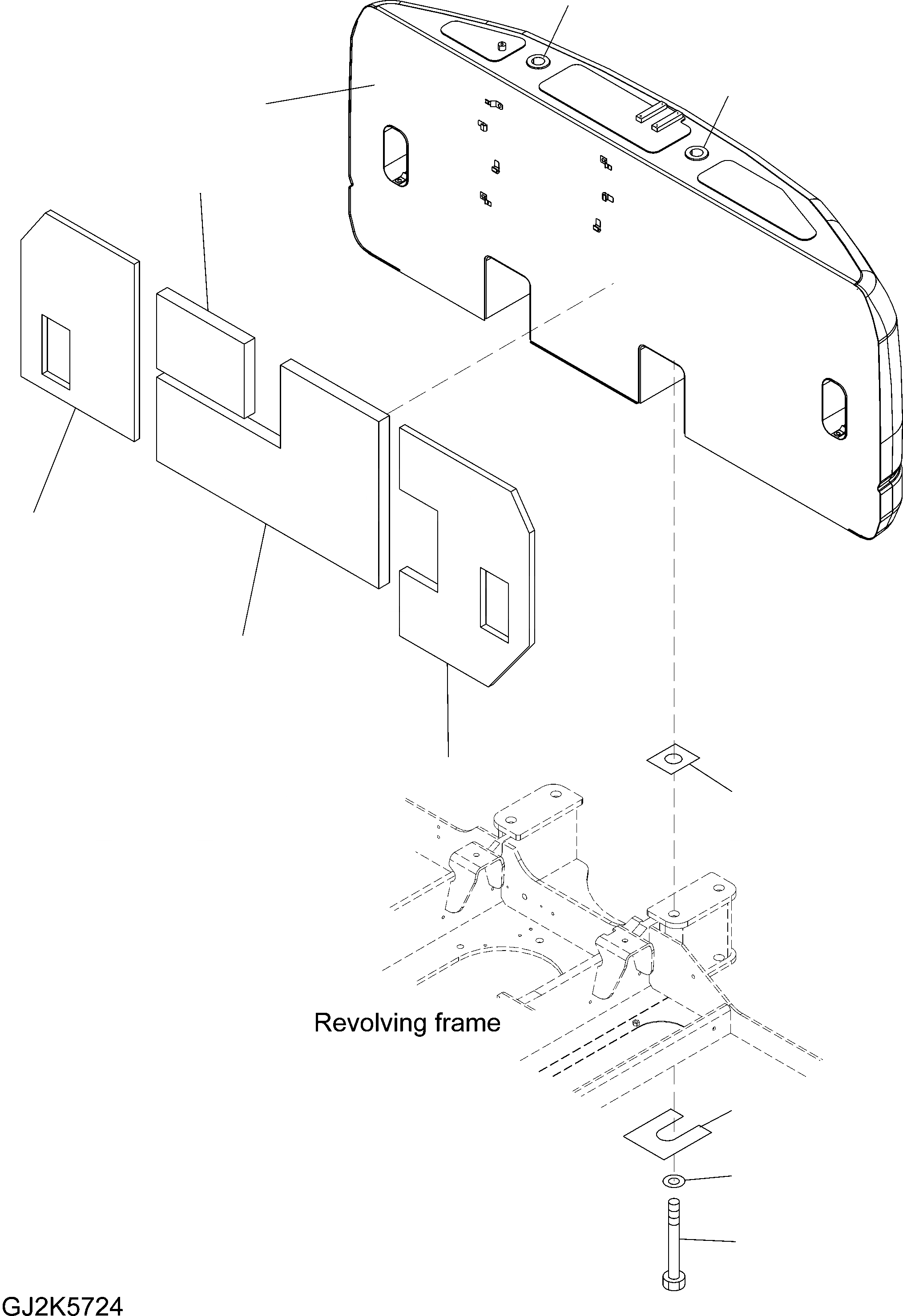 Revolving frame

GJ2K5724