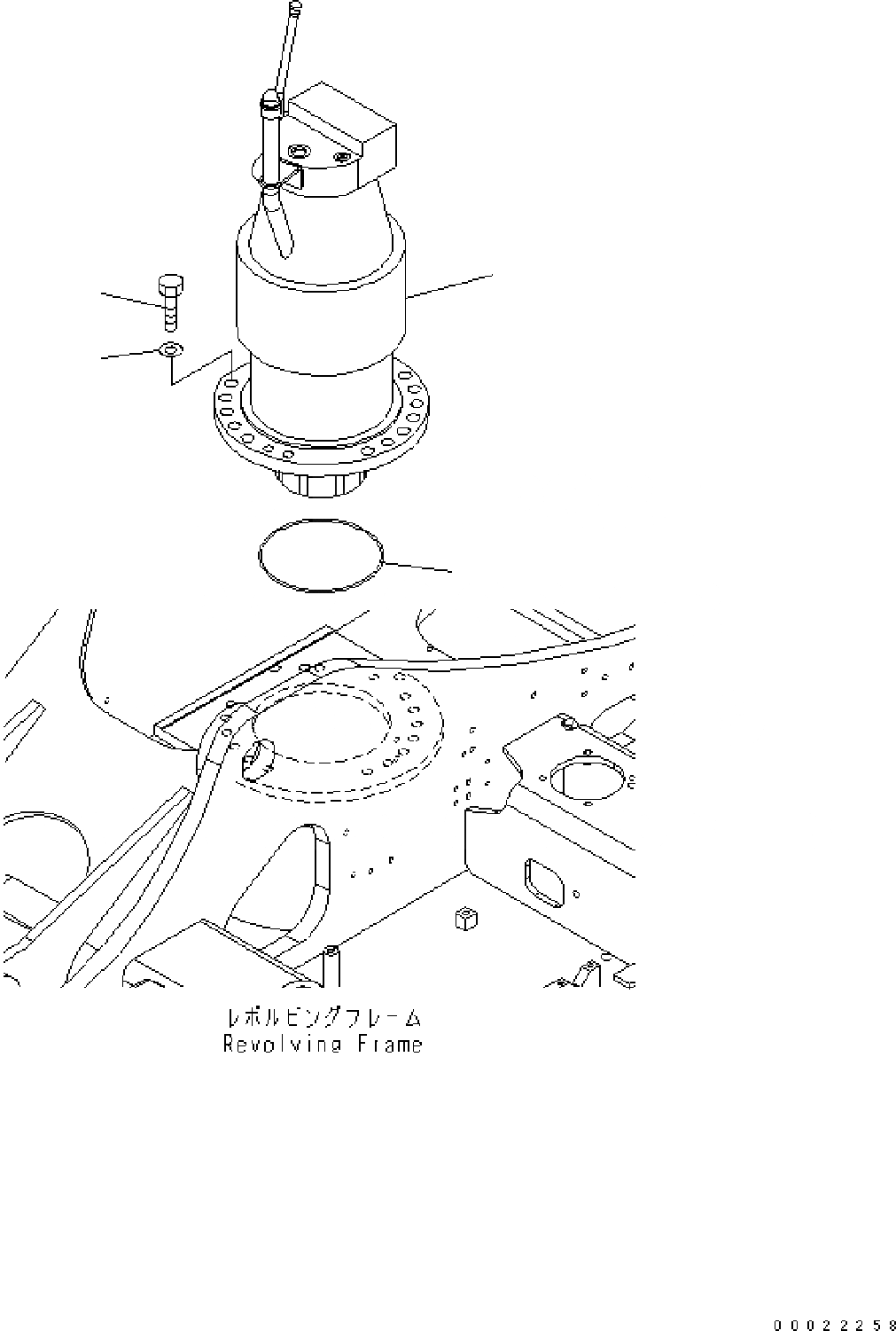 レボルビングフレーム
Revolving Frame

00022258