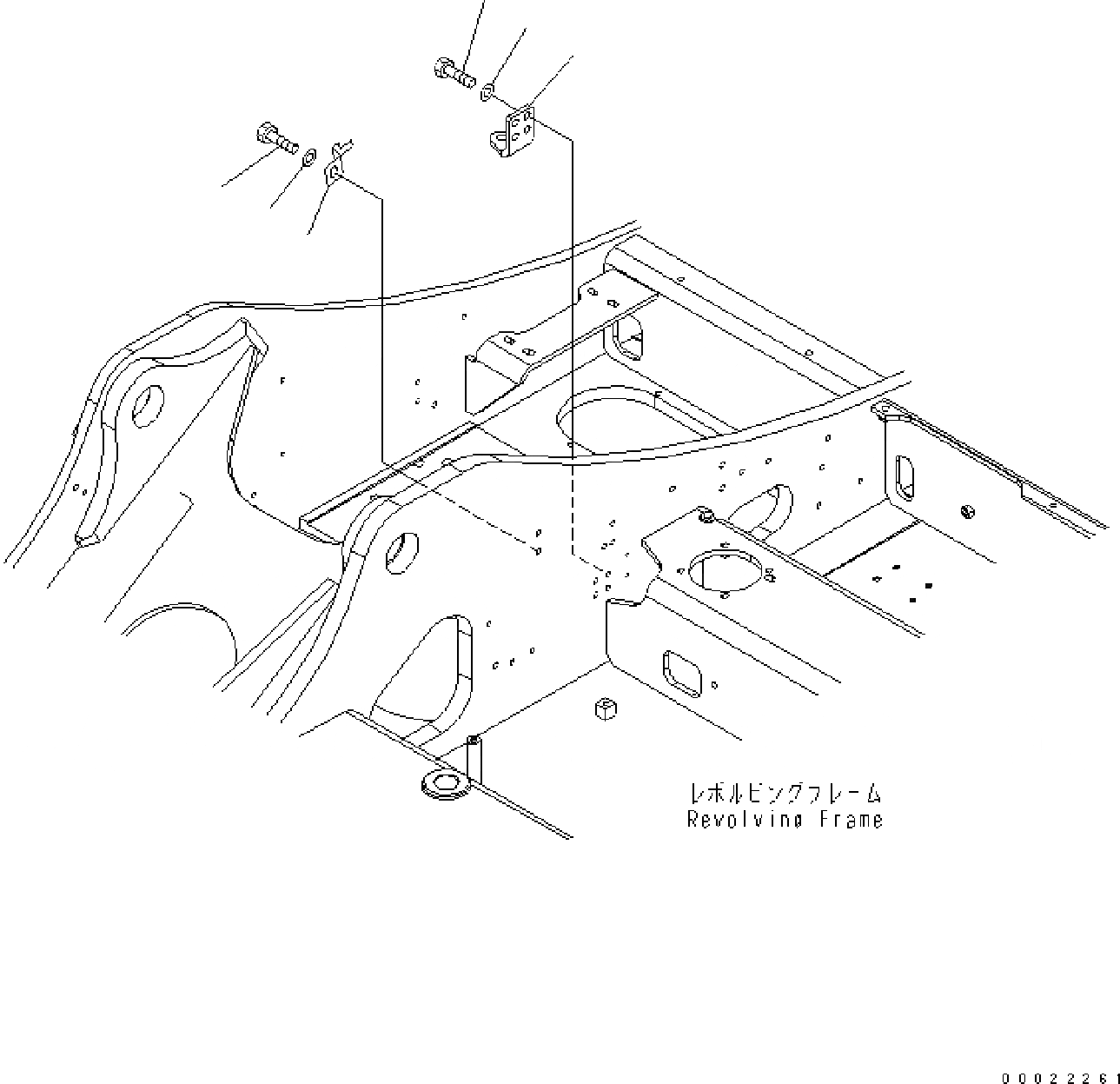 レボルビングフレーム
Revolving Frame

00022261