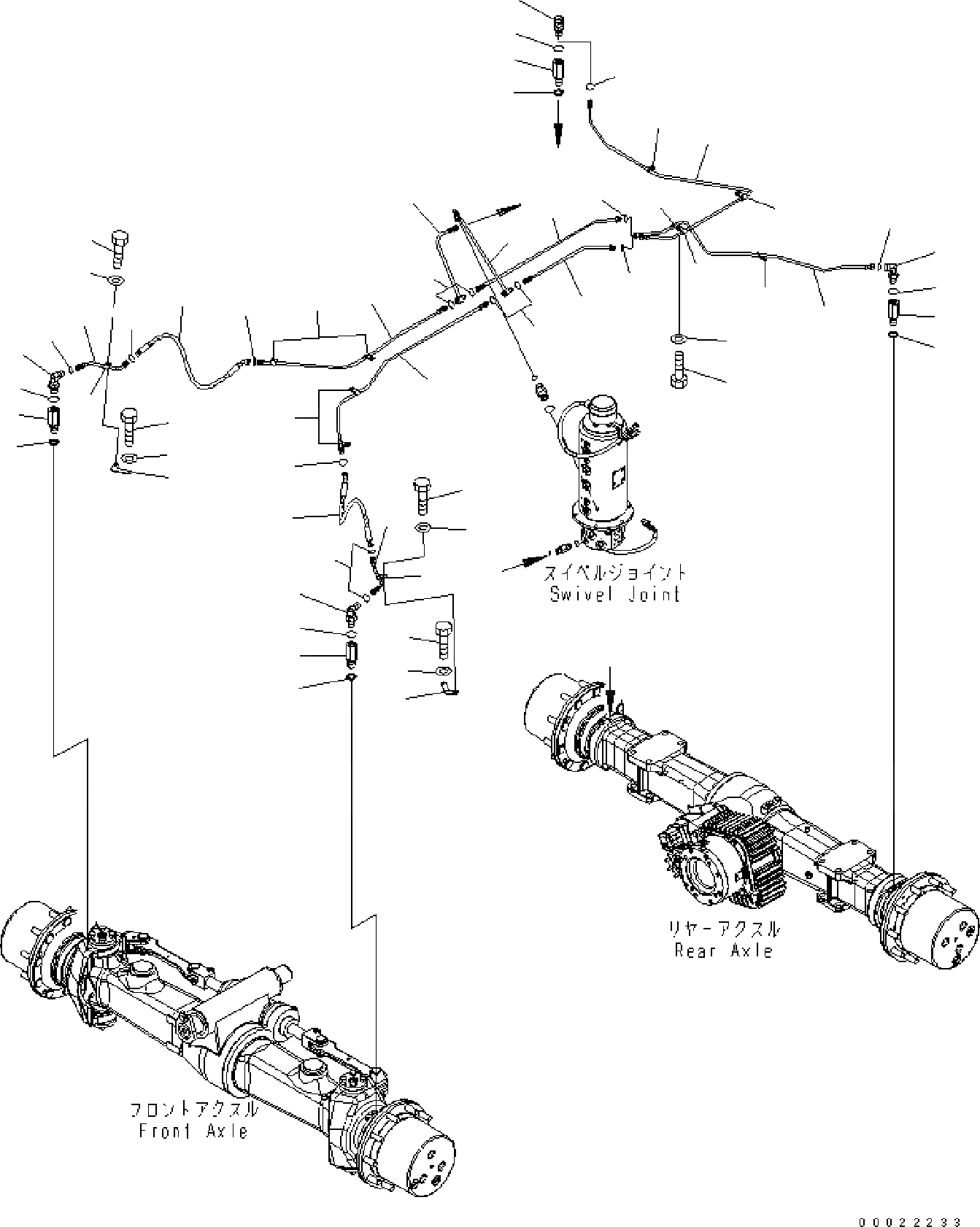 スイベルジョイント
Swivel Joint

リヤーアクスル
Rear Axle

フロントアクスル
Front Axle

00022233