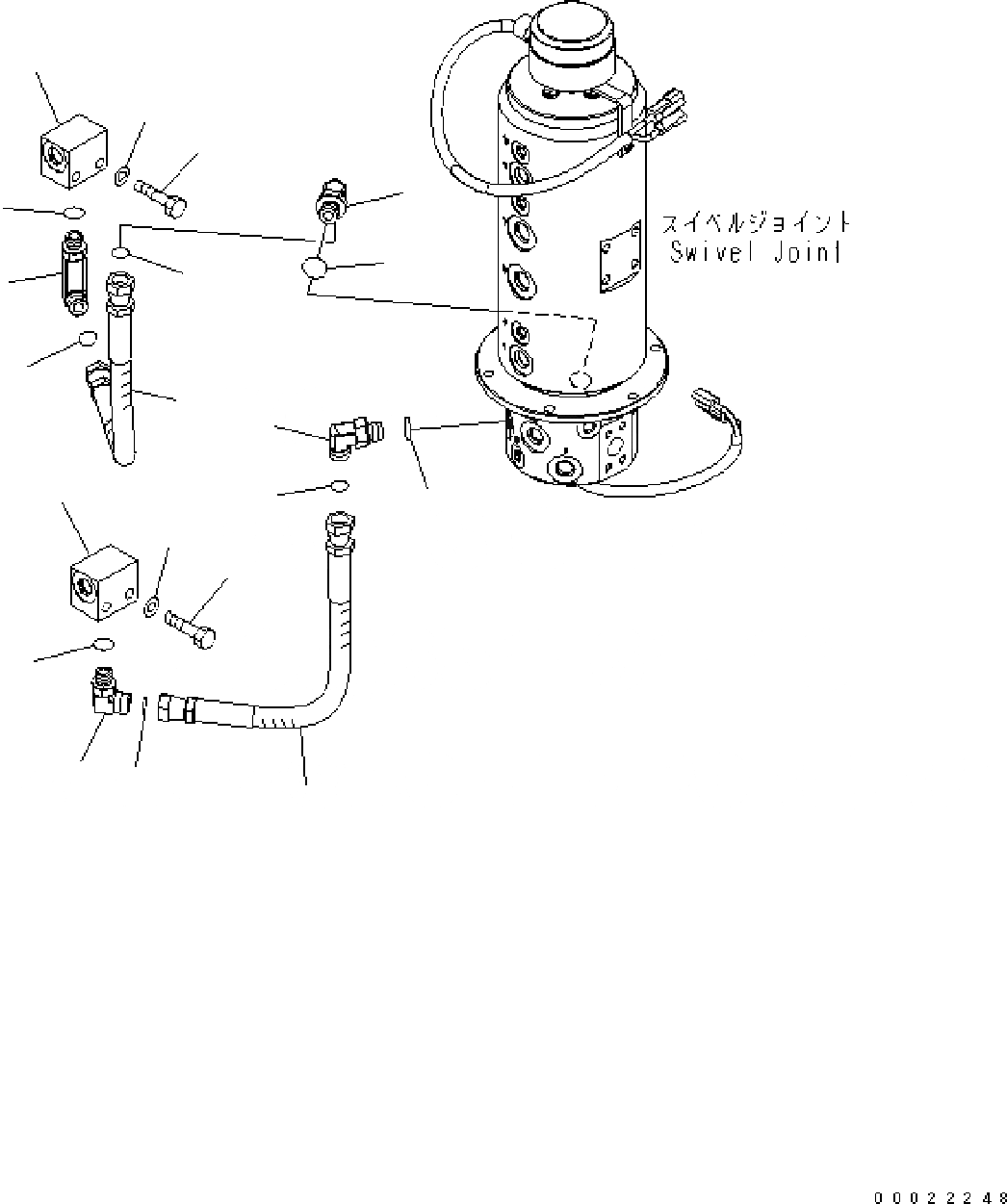 スイベルジョイント
Swivel Joint

00022248