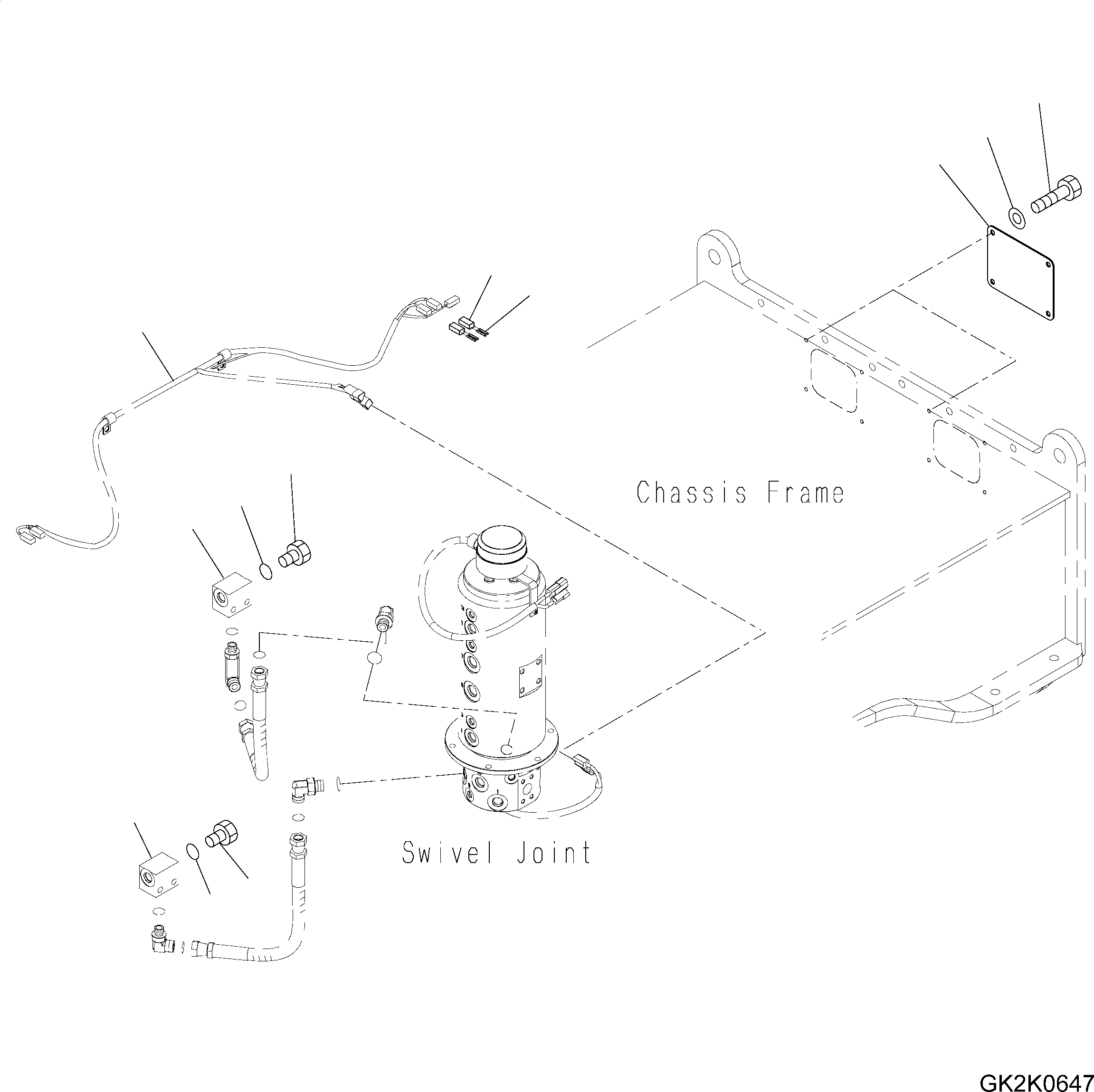 Chassis Frame

Swivel Joint

GK2K0647