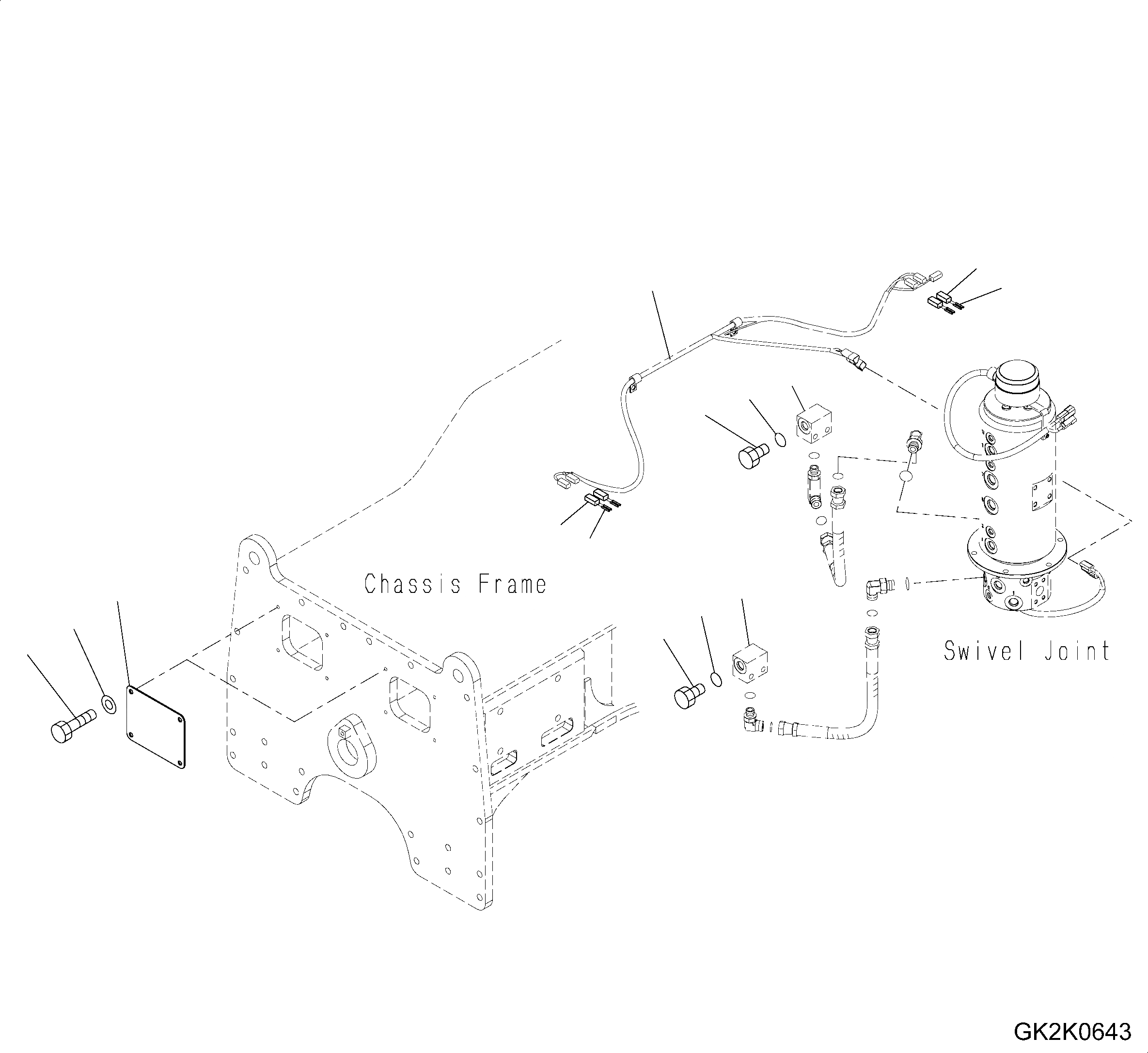 Chassis Frame

Swivel Joint

GK2K0643