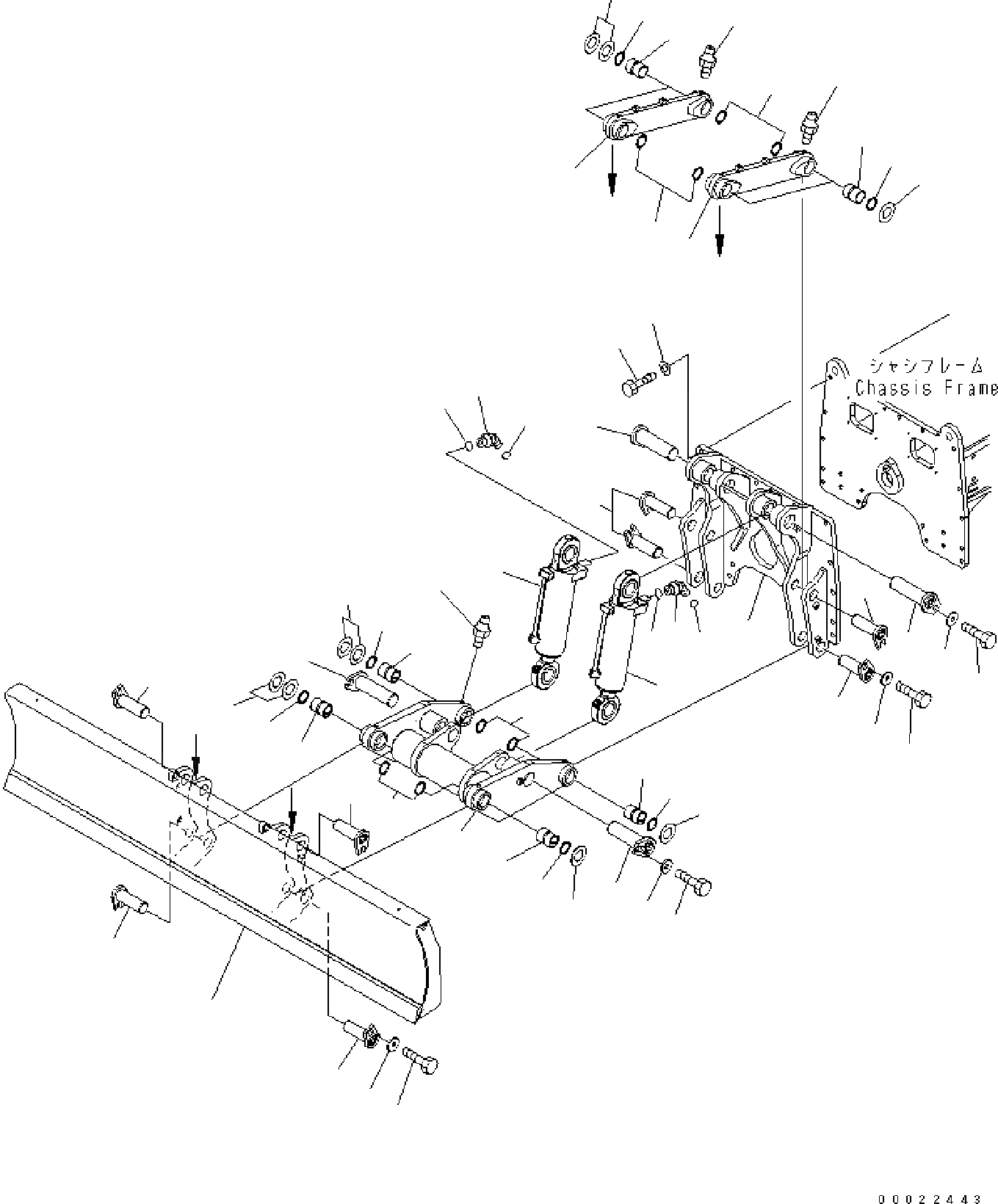 シャシフレーム
Chassis Frame

00022443