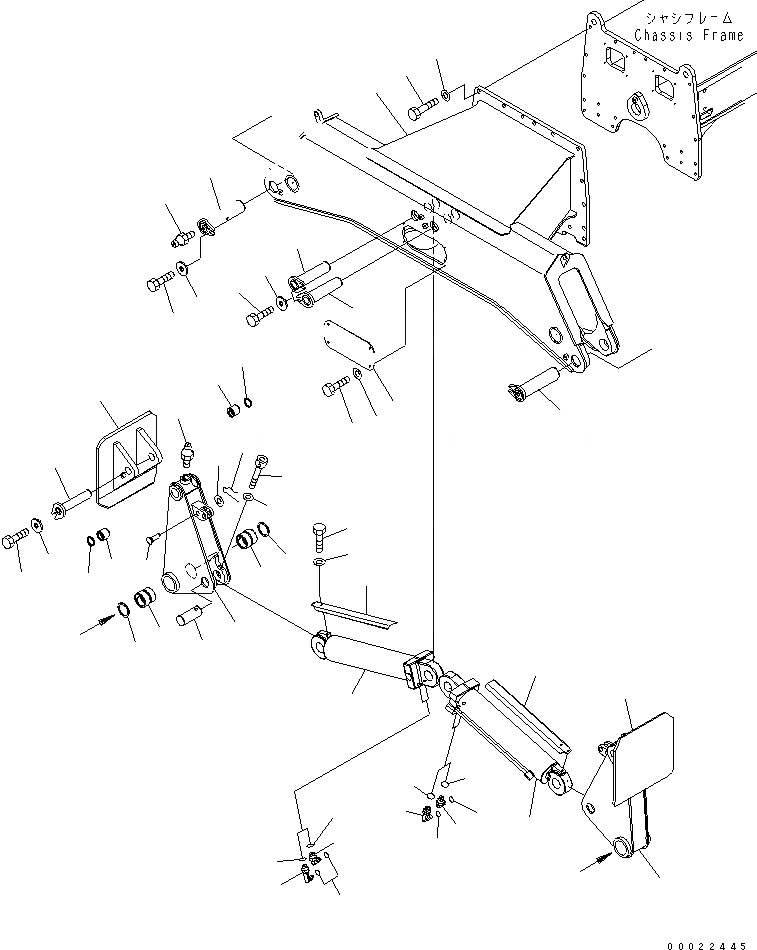 シャシフレーム
Chassis Frame

00022445