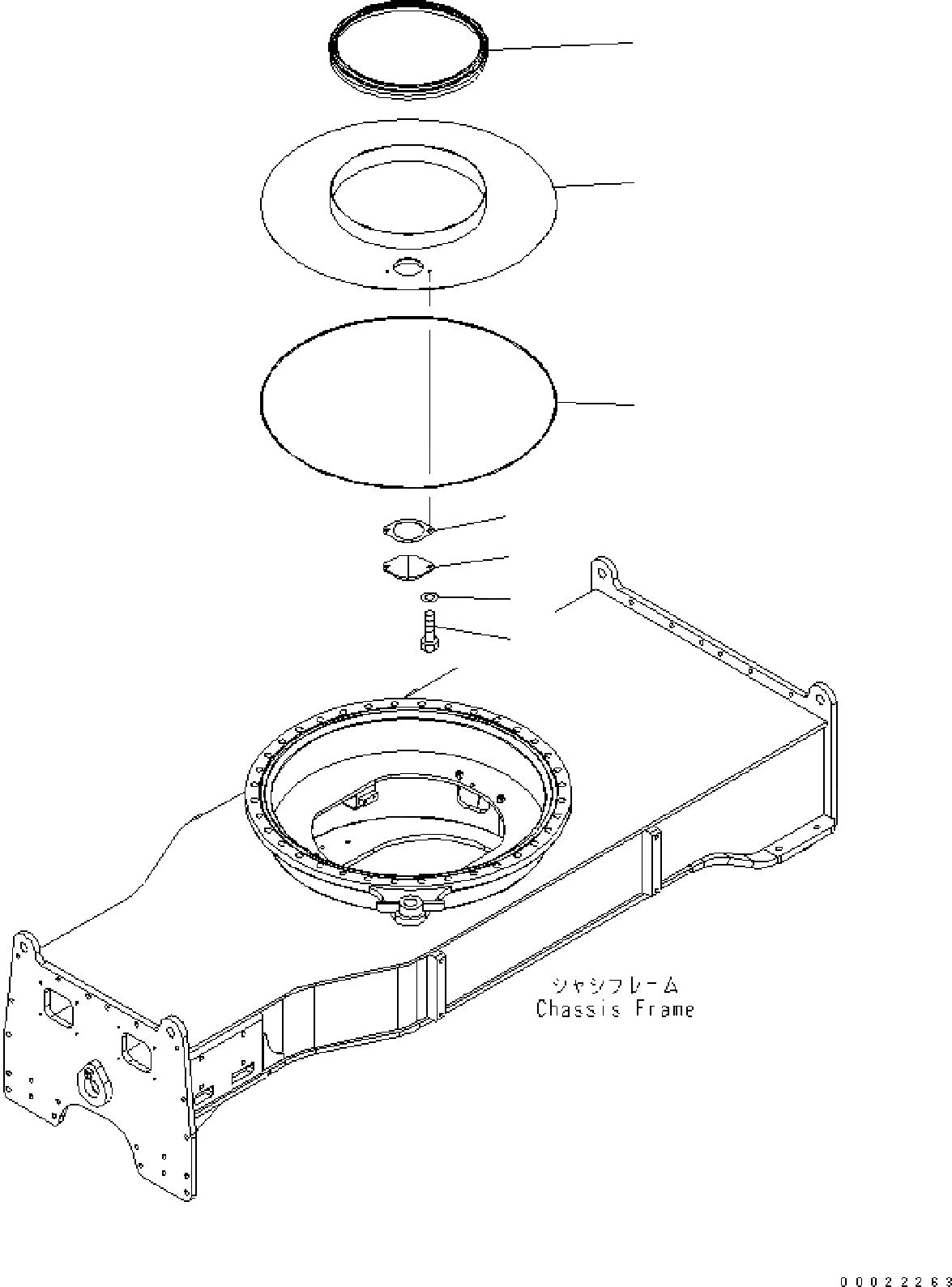 シャシフレーム
Chassis Frame

00022263