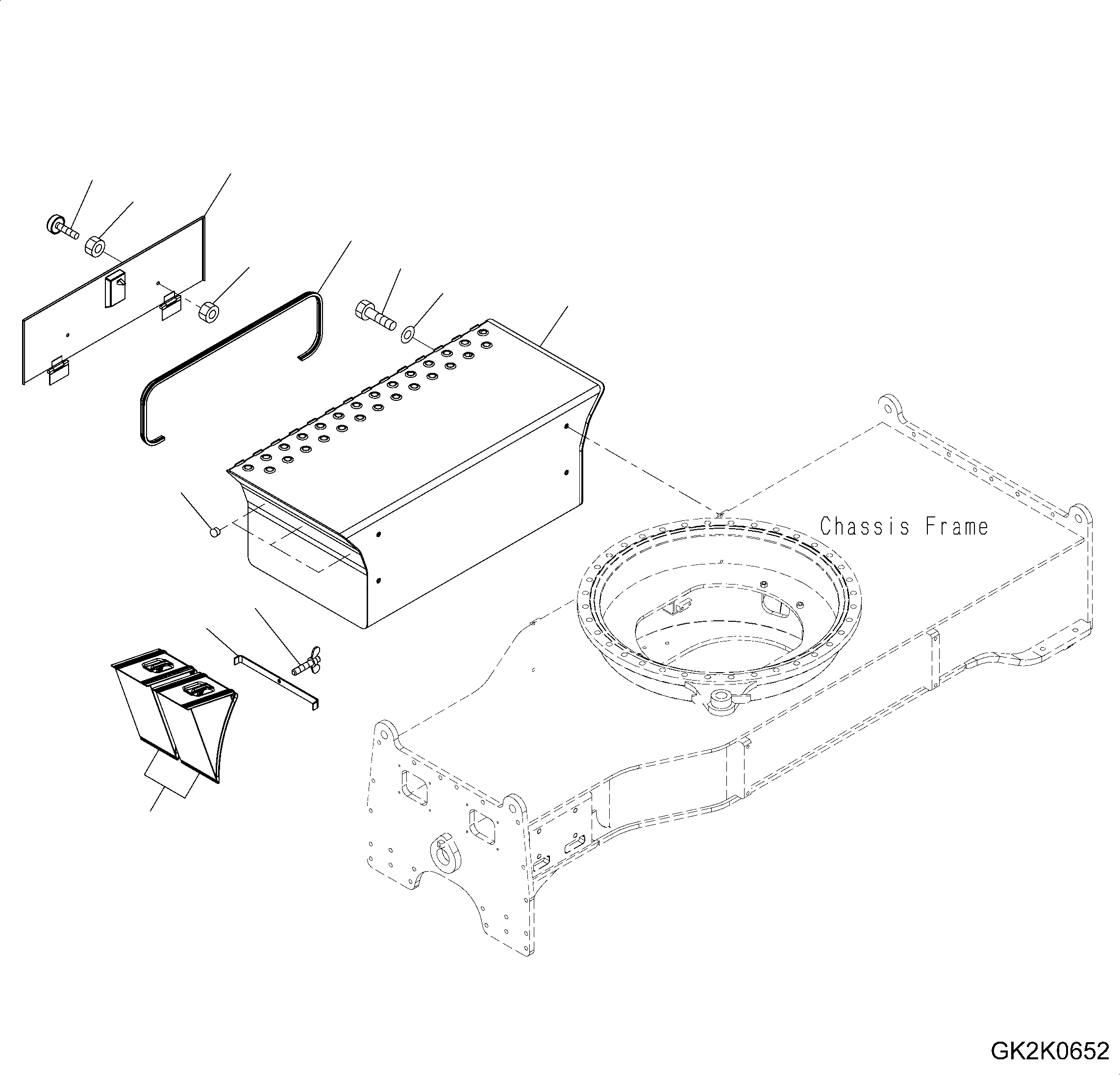 Chassis Frame

GK2K0652