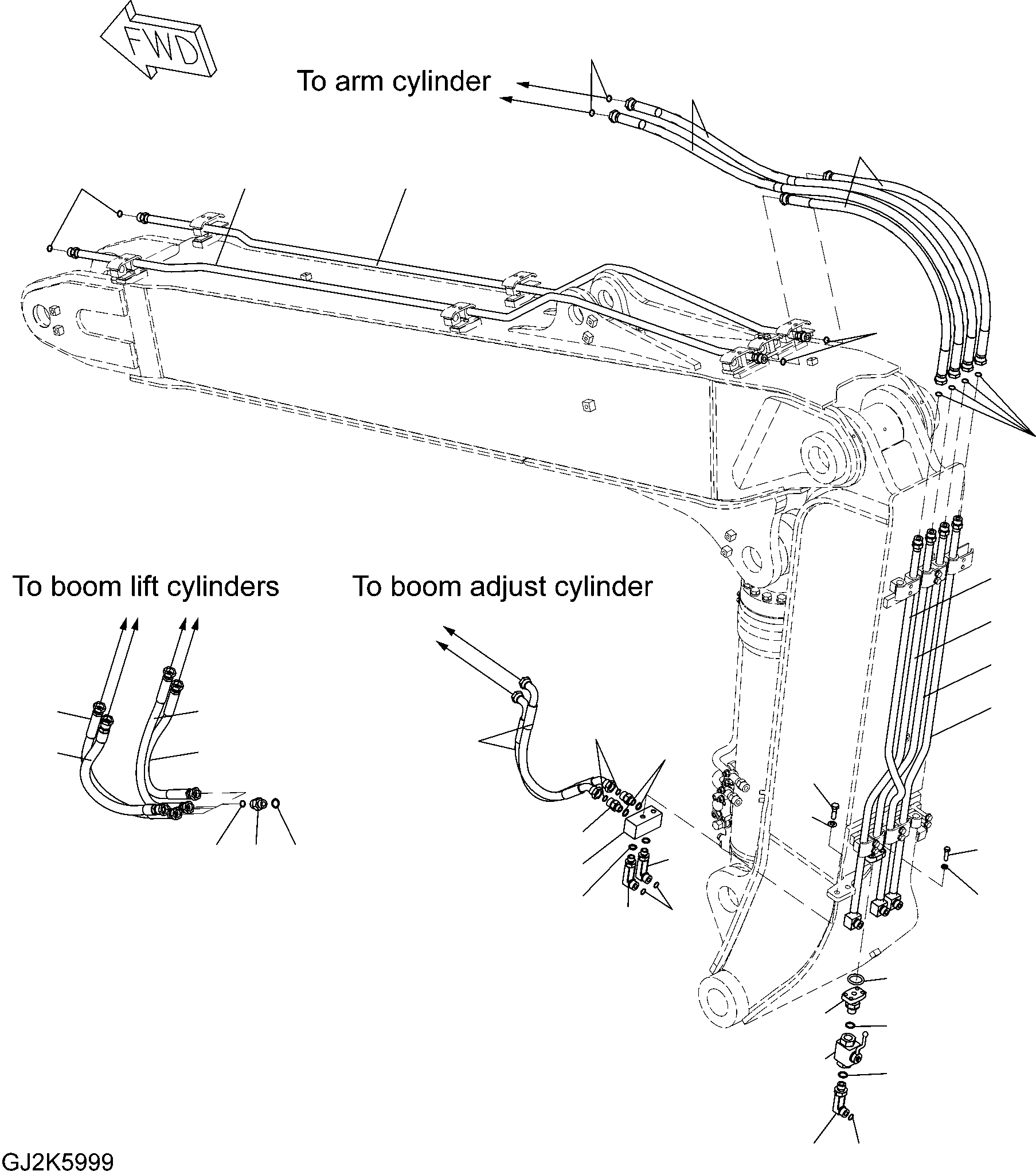 FWD

To arm cylinder

To boom lift cylinders

To boom adjust cylinder

GJ2K5999