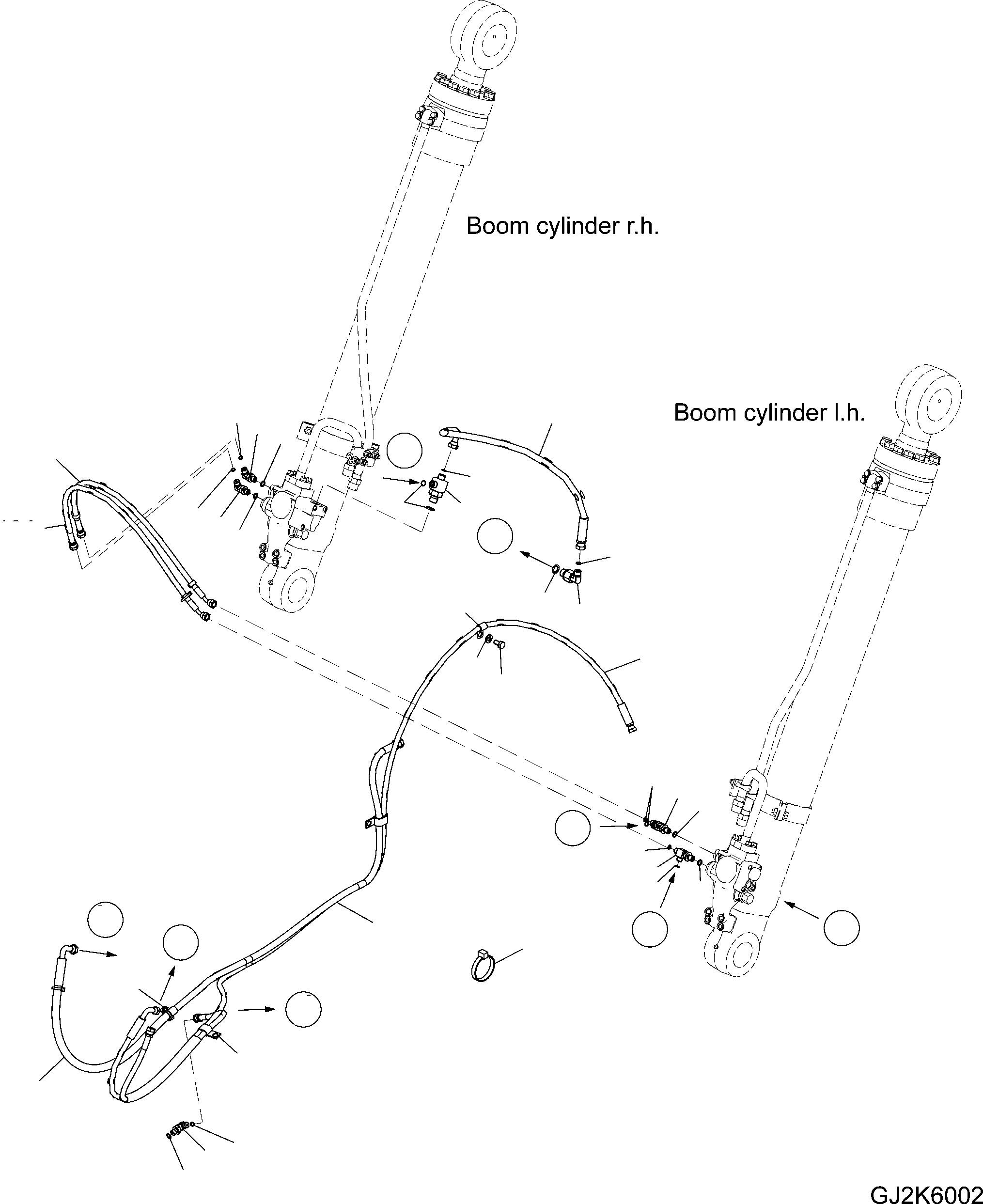 Boom cylinder r.h.

Boom cylinder l.h.

GJ2K6002