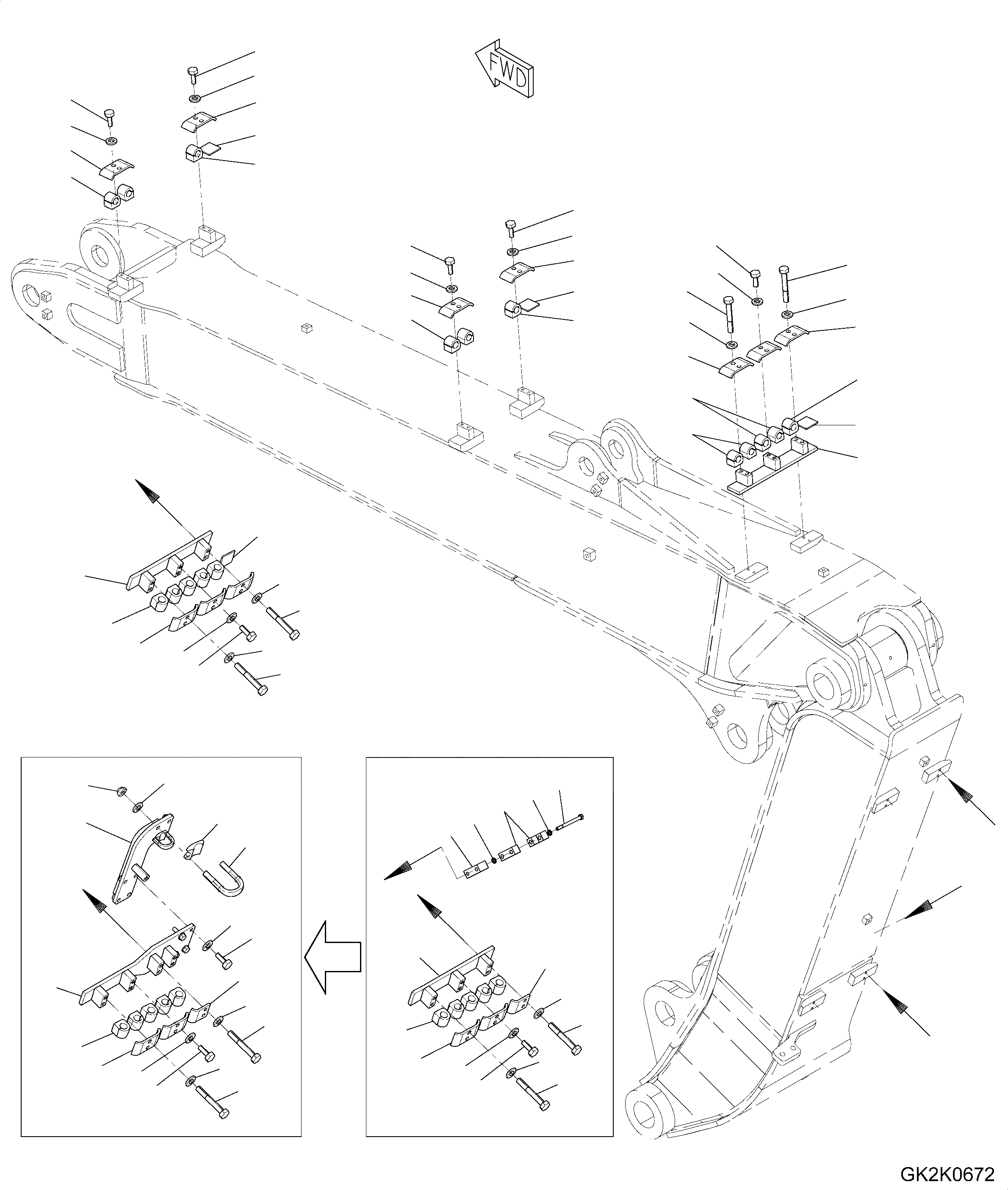 FWD

GK2K0672