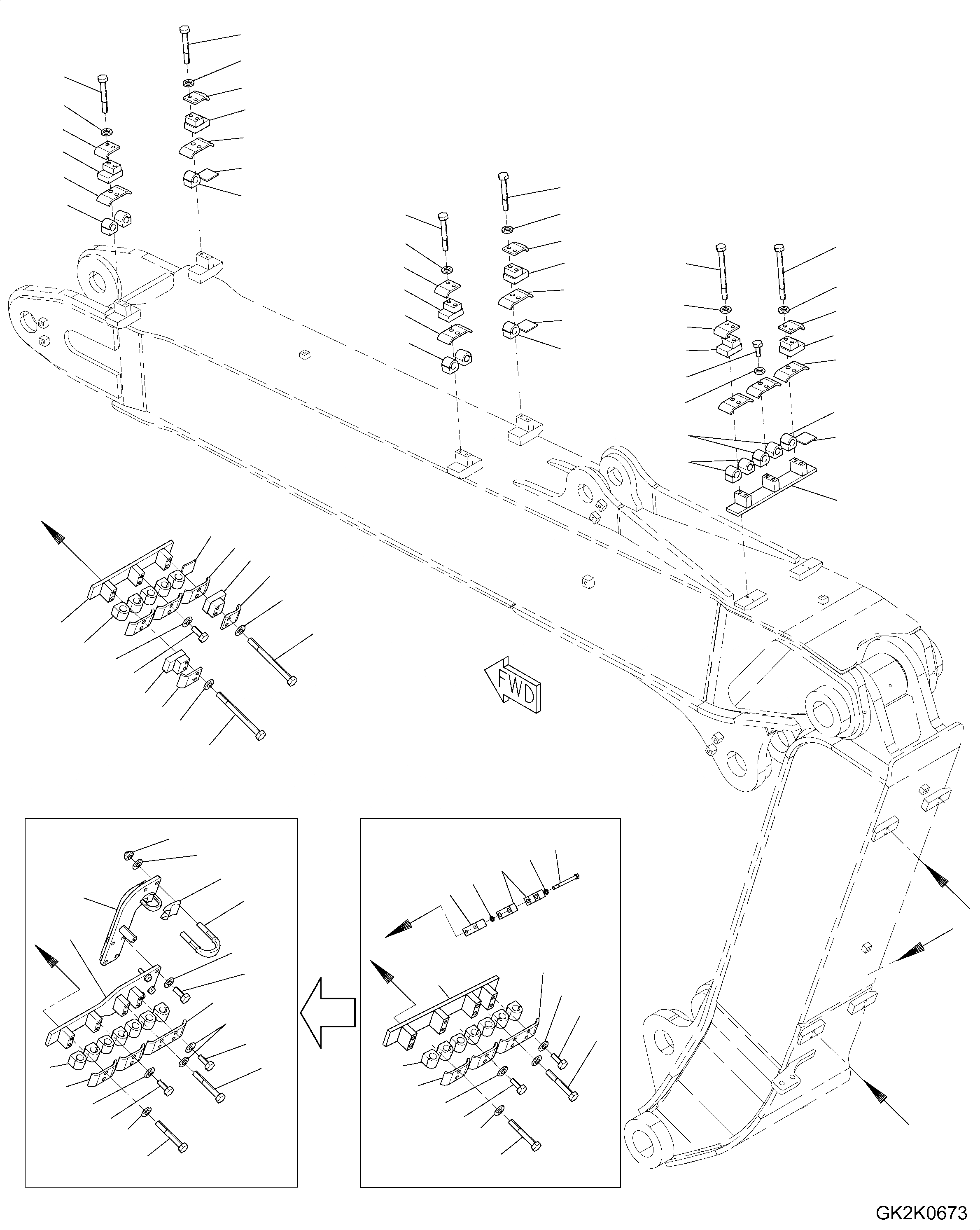 FWD

GK2K0673