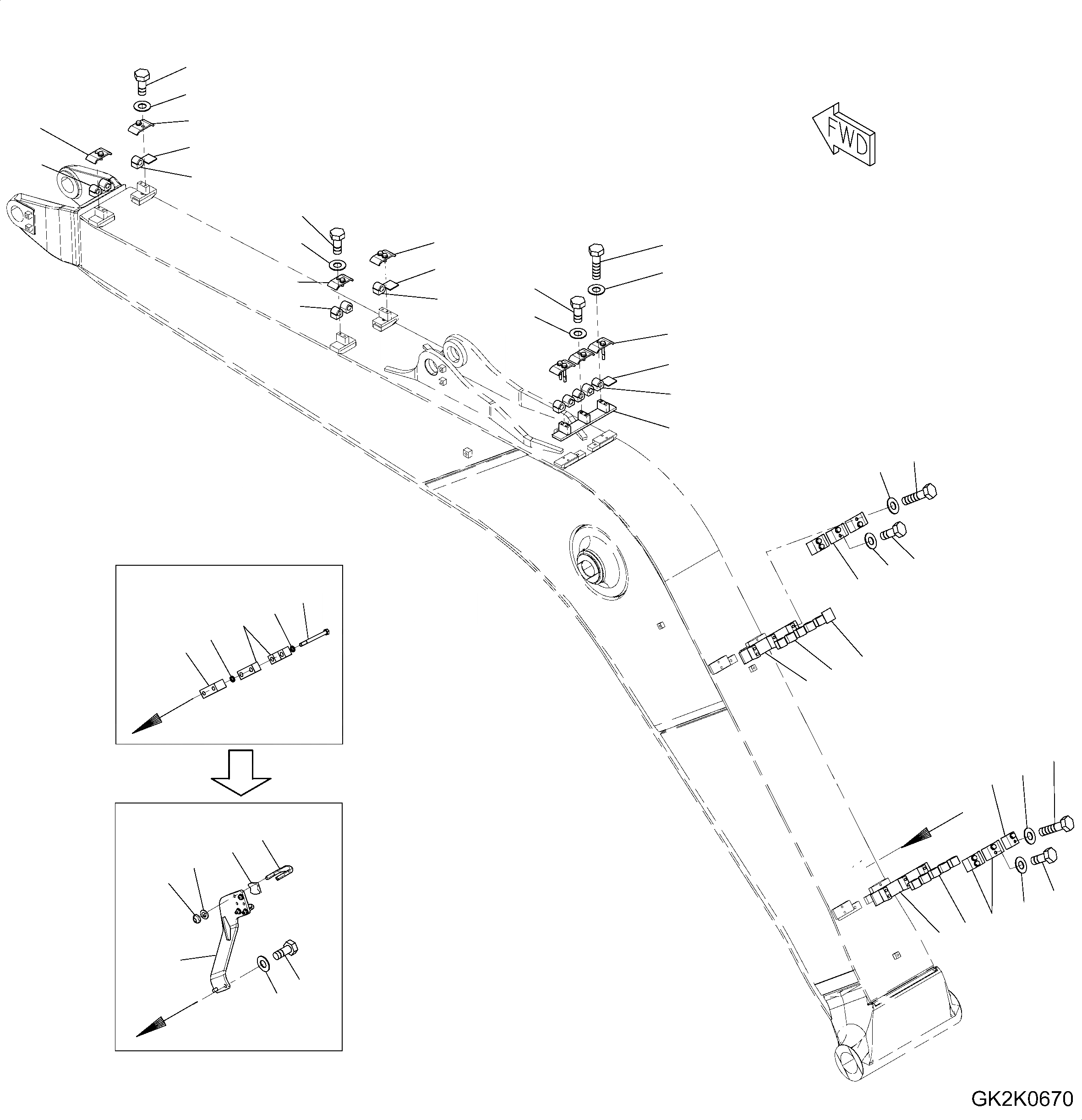 FWD

GK2K0670