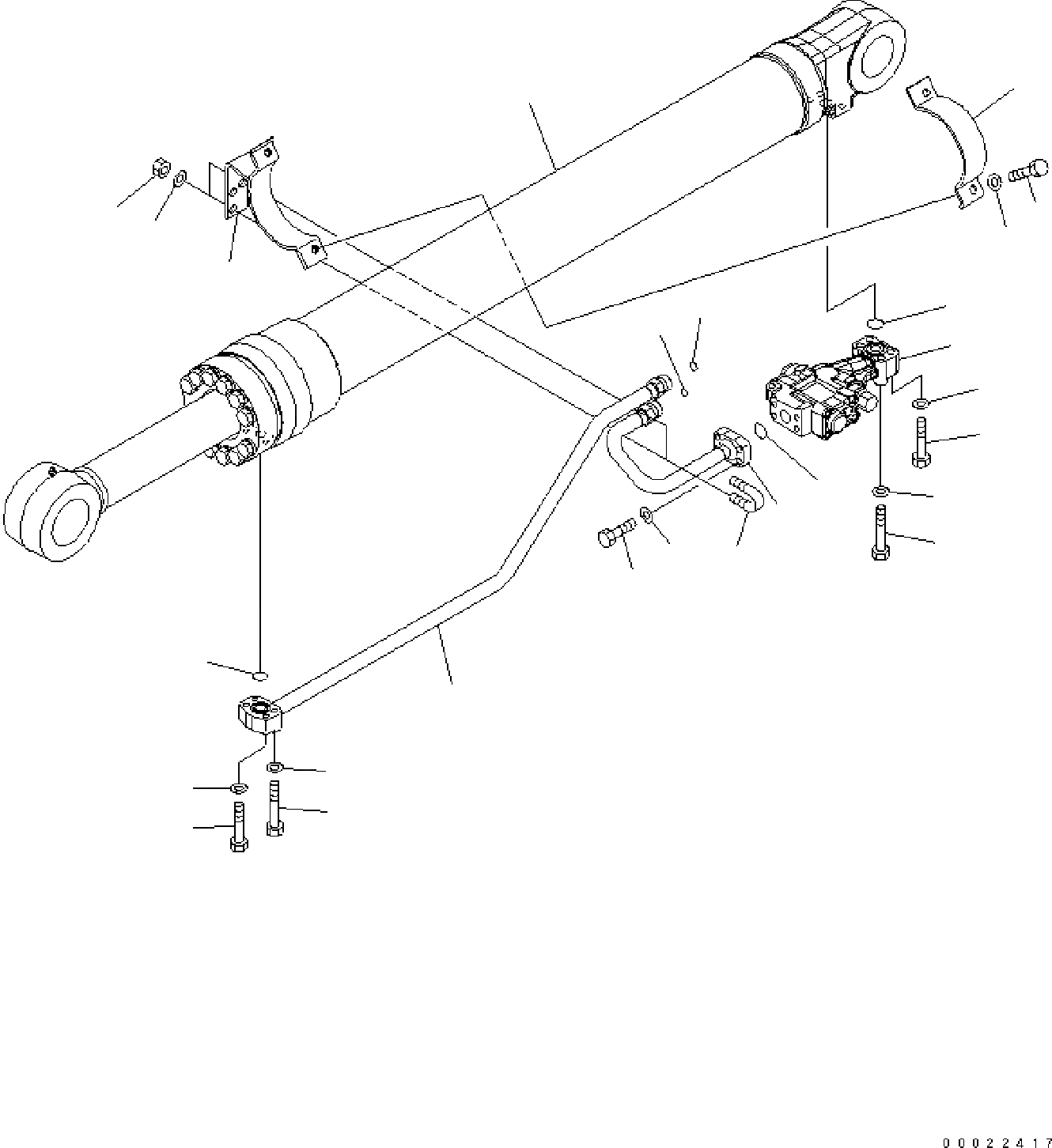 00022417