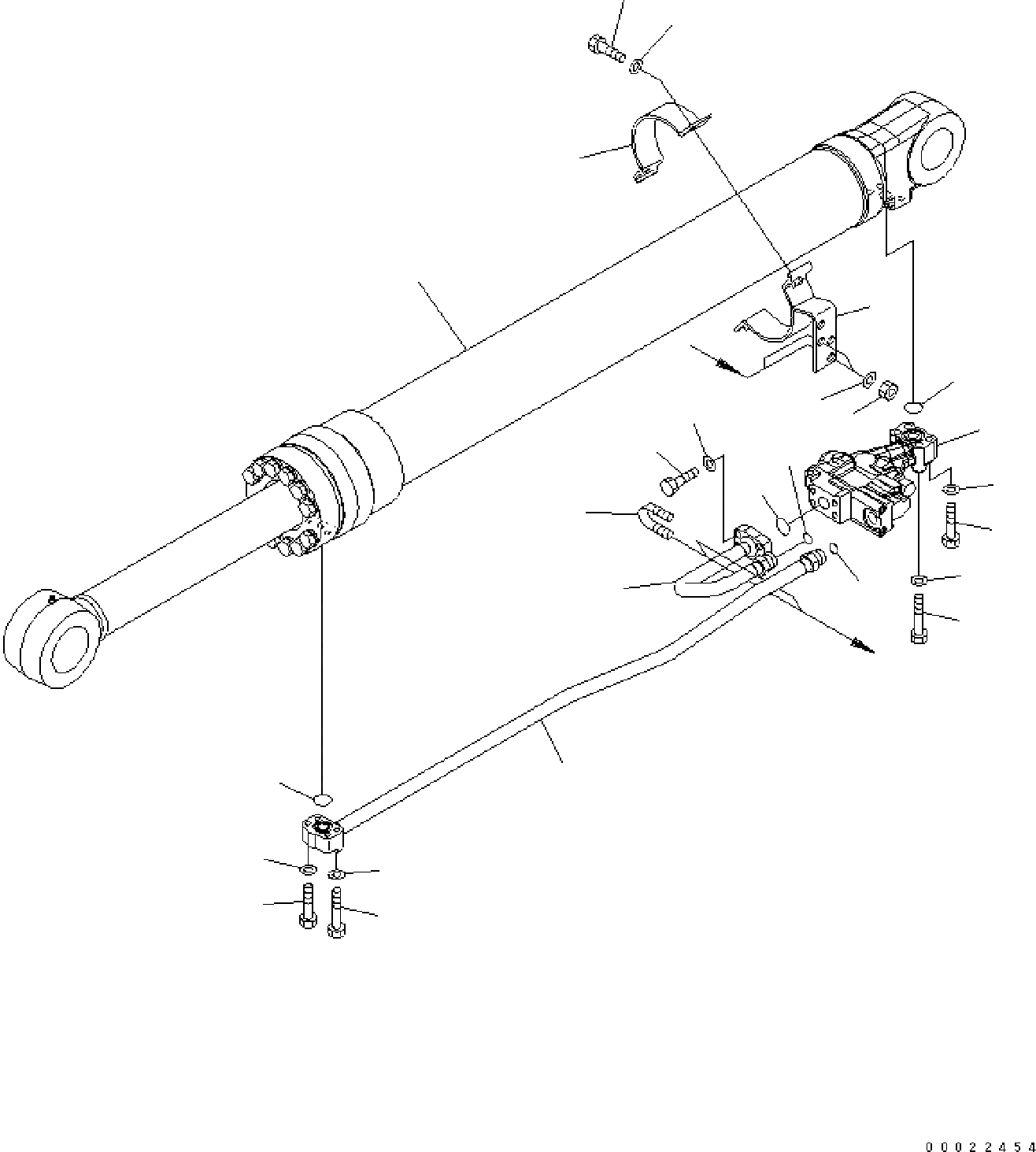 00022454